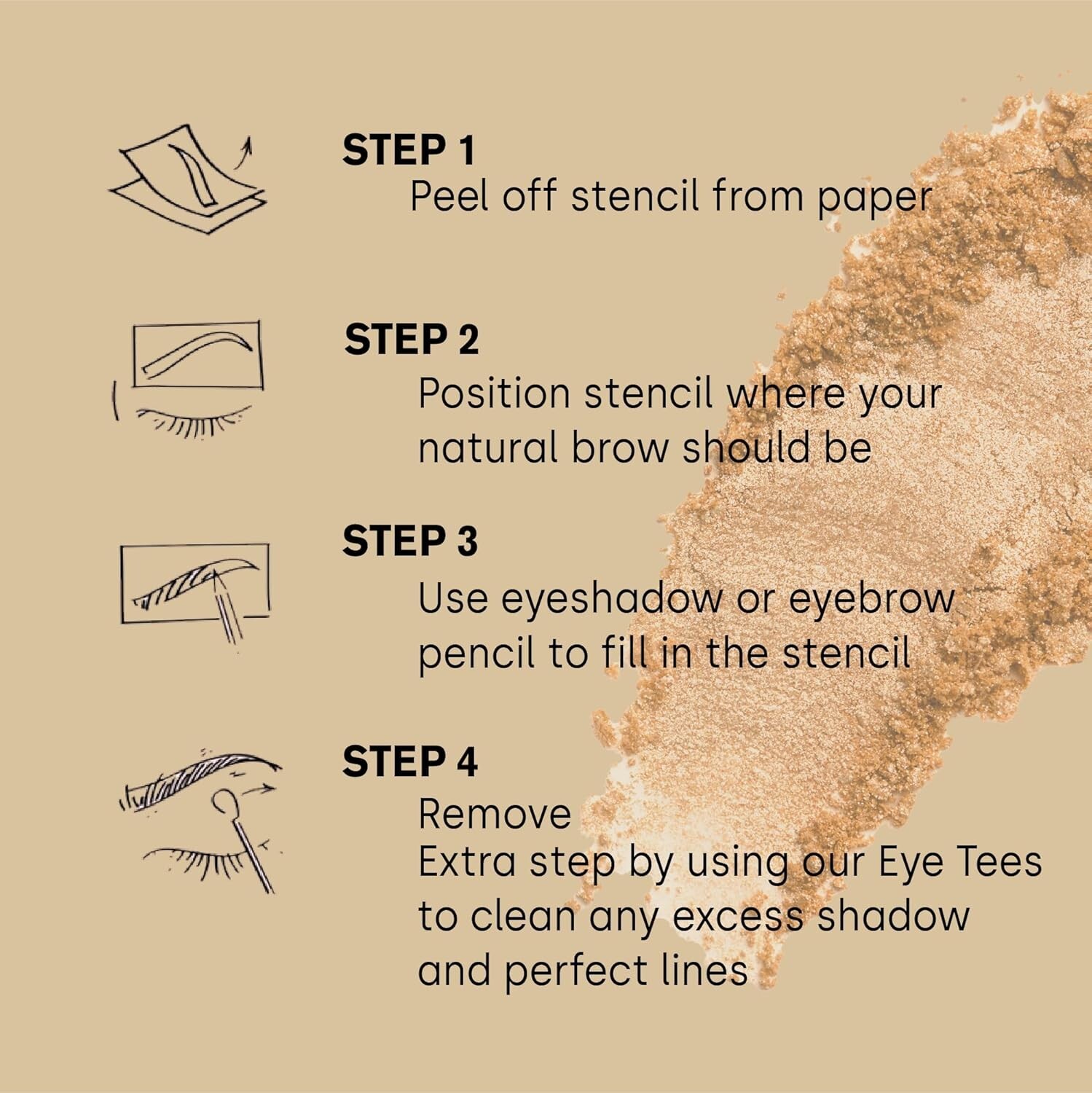 STEP 1
Peel off stencil from paper

STEP 2
Position stencil where your natural brow should be

STEP 3
Use eyeshadow or eyebrow pencil to fill in the stencil

STEP 4
Remove
Extra step by using our Eye Tees to clean any excess shadow and perfect lines