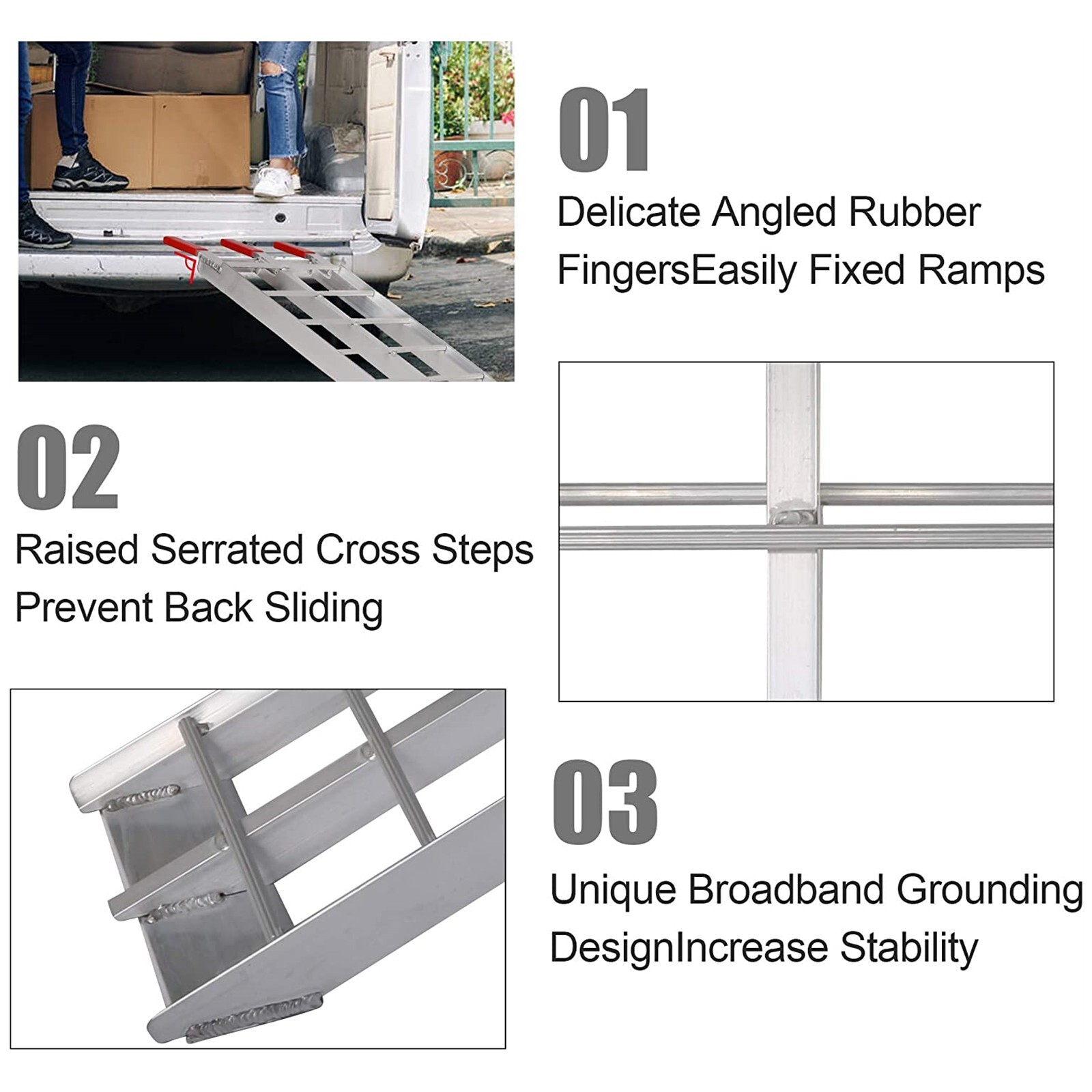 01

Delicate Angled Rubber FingersEasily Fixed Ramps

02

Raised Serrated Cross Steps Prevent Back Sliding

03

Unique Broadband Grounding DesignIncrease Stability