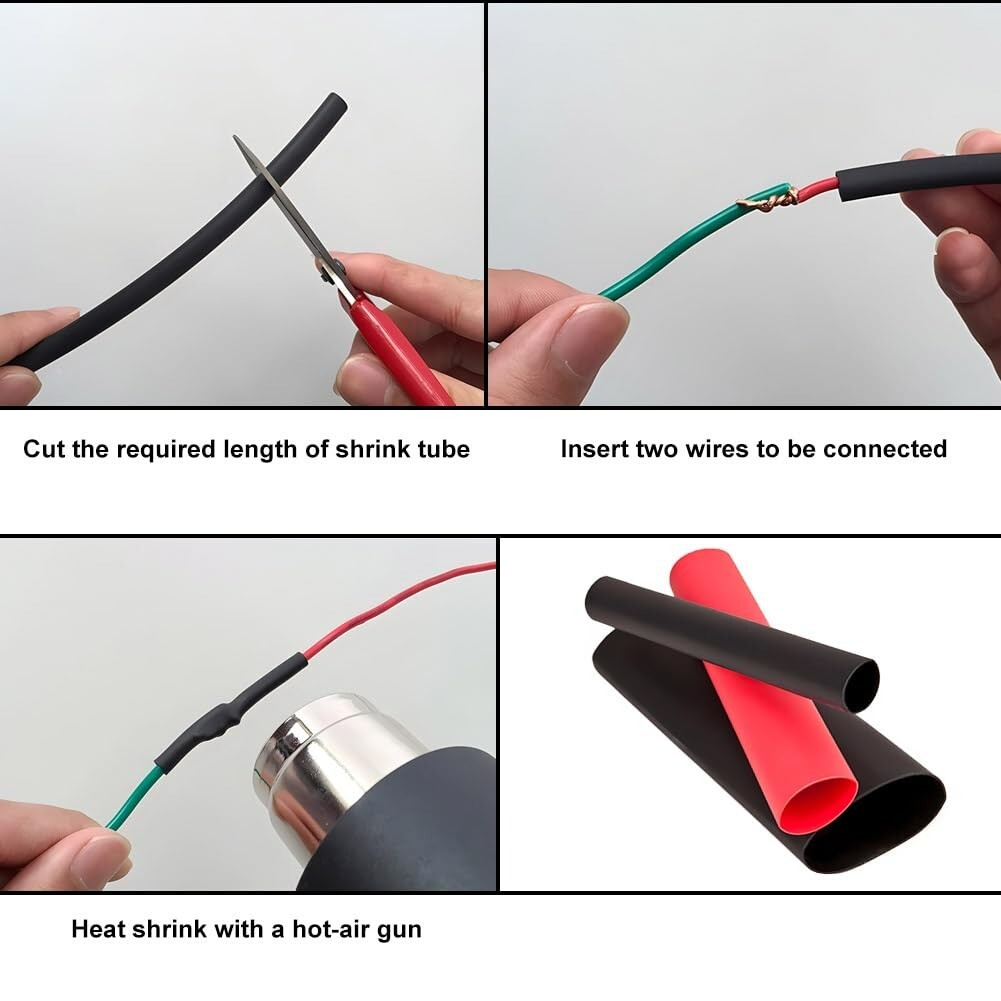 Cut the required length of shrink tube

Insert two wires to be connected

Heat shrink with a hot-air gun