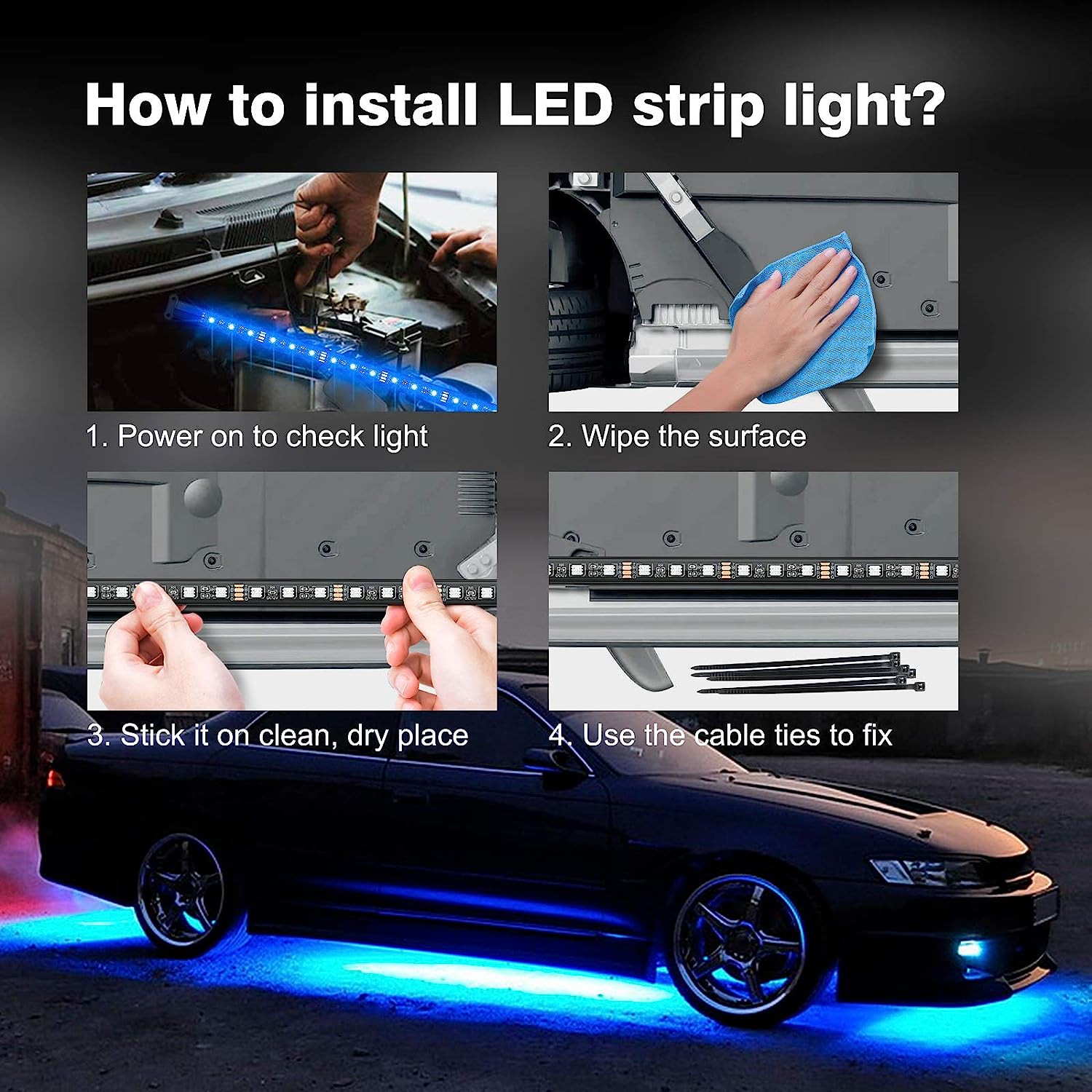 How to install LED strip light?

1. Power on to check light

2. Wipe the surface

3. Stick it on clean, dry place

4. Use the cable ties to fix