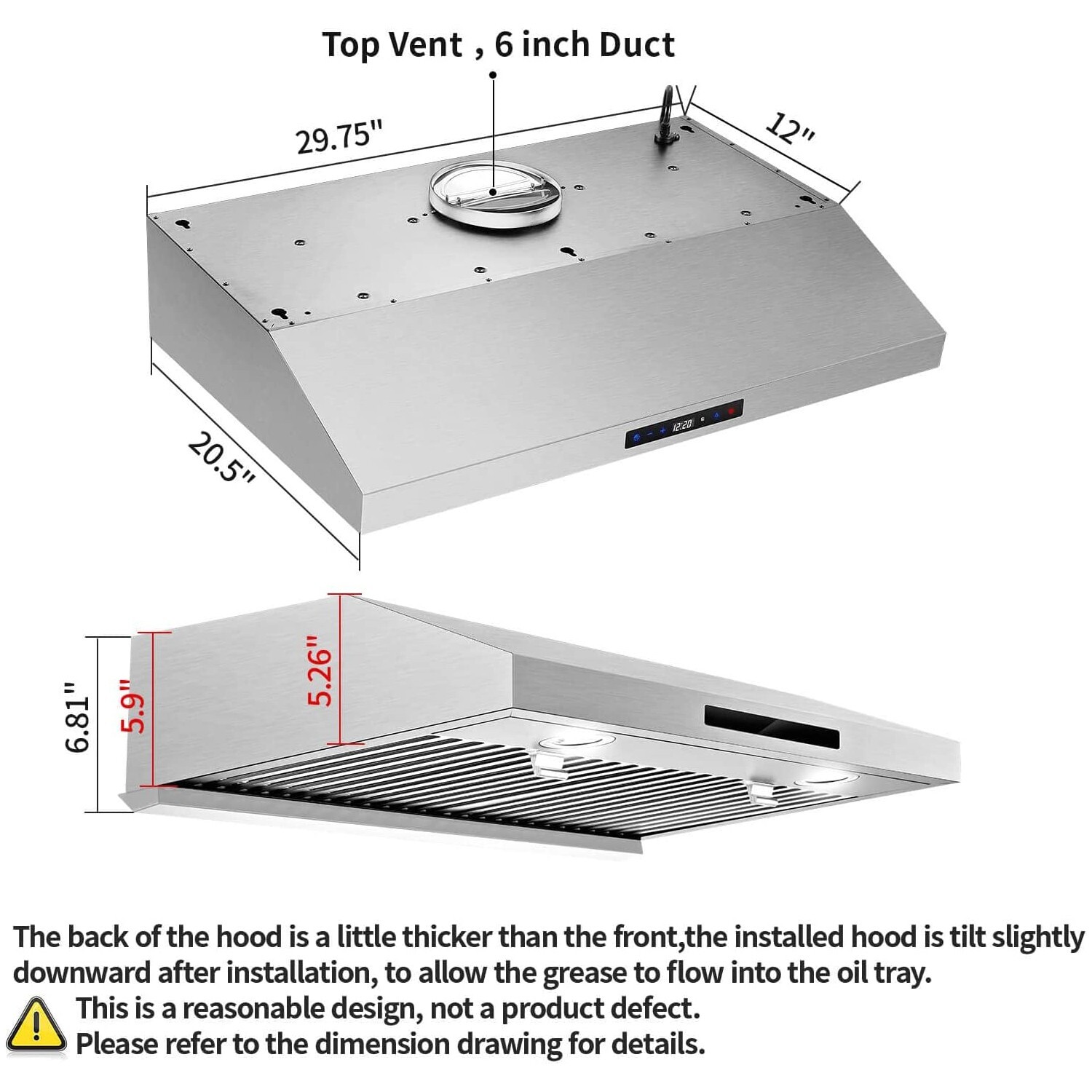 Top Vent , 6 inch Duct

29.75"

12"

20.5"

12:20

6.81"

5.9"

5.26"

The back of the hood is a little thicker than the front,the installed hood is tilt slightly downward after installation, to allow the grease to flow into the oil tray.

This is a reasonable design, not a product defect.
Please refer to the dimension drawing for details.