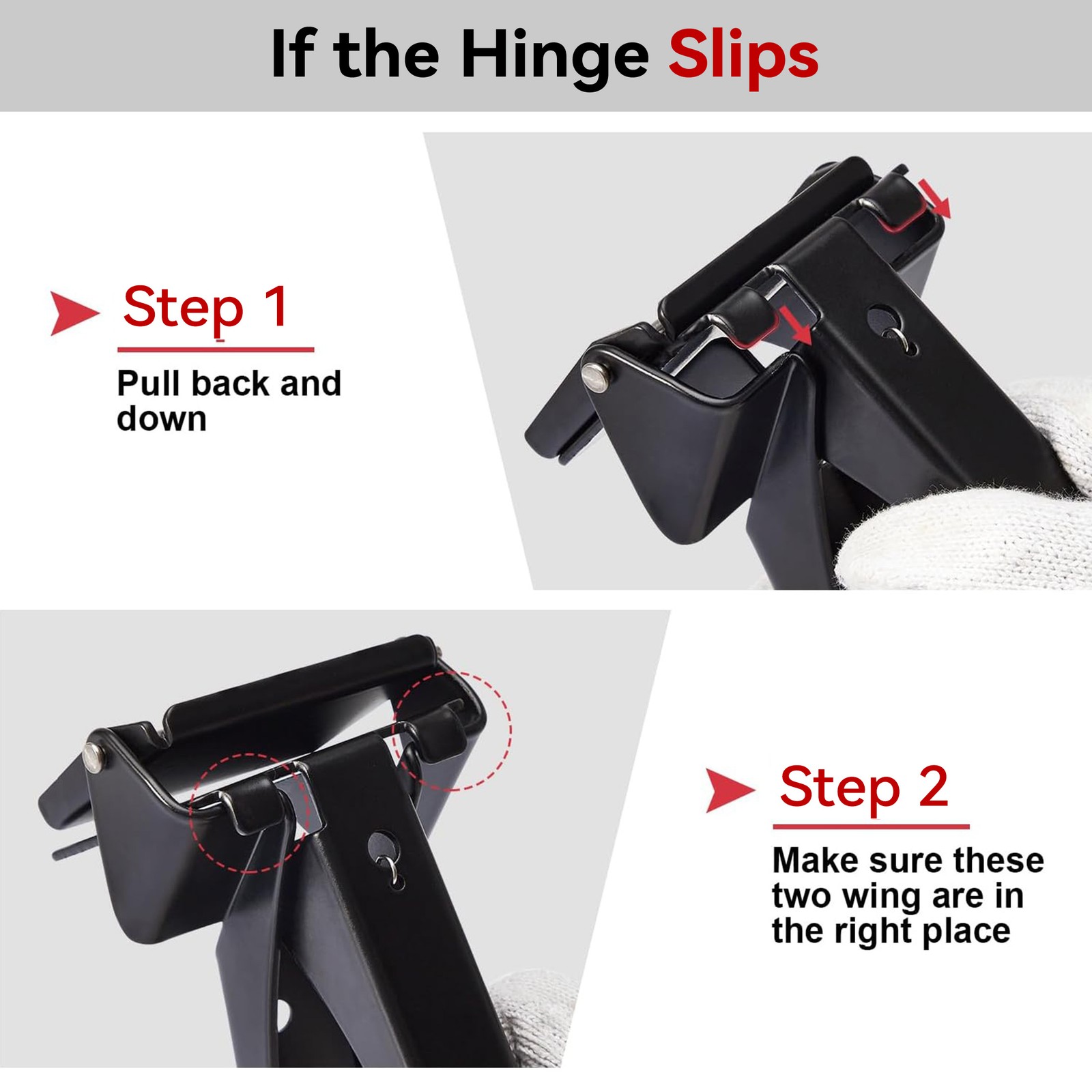 If the Hinge Slips

Step 1

Pull back and down

Step 2

Make sure these two wing are in the right place