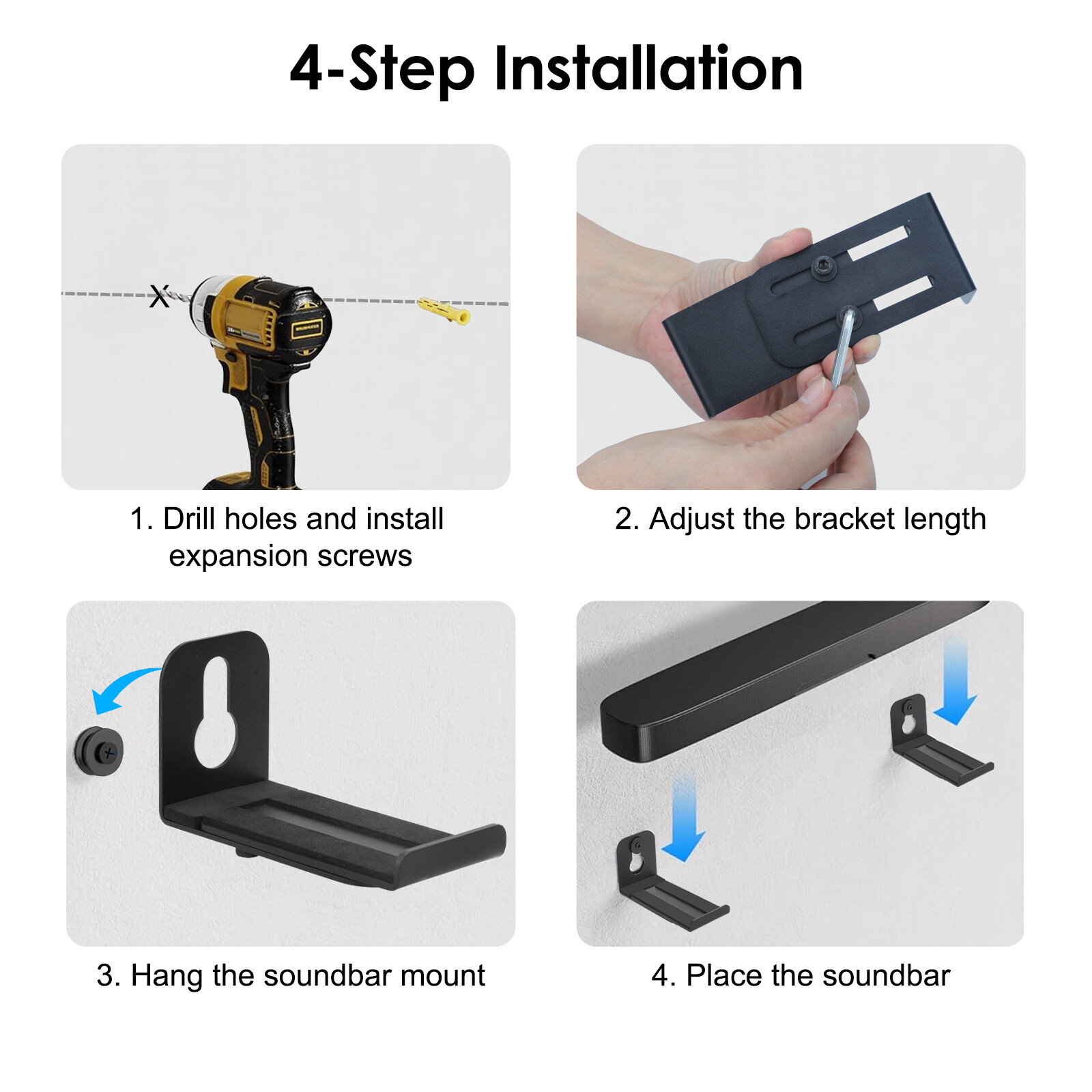 4-Step Installation

X

1. Drill holes and install expansion screws

2. Adjust the bracket length

3. Hang the soundbar mount

4. Place the soundbar