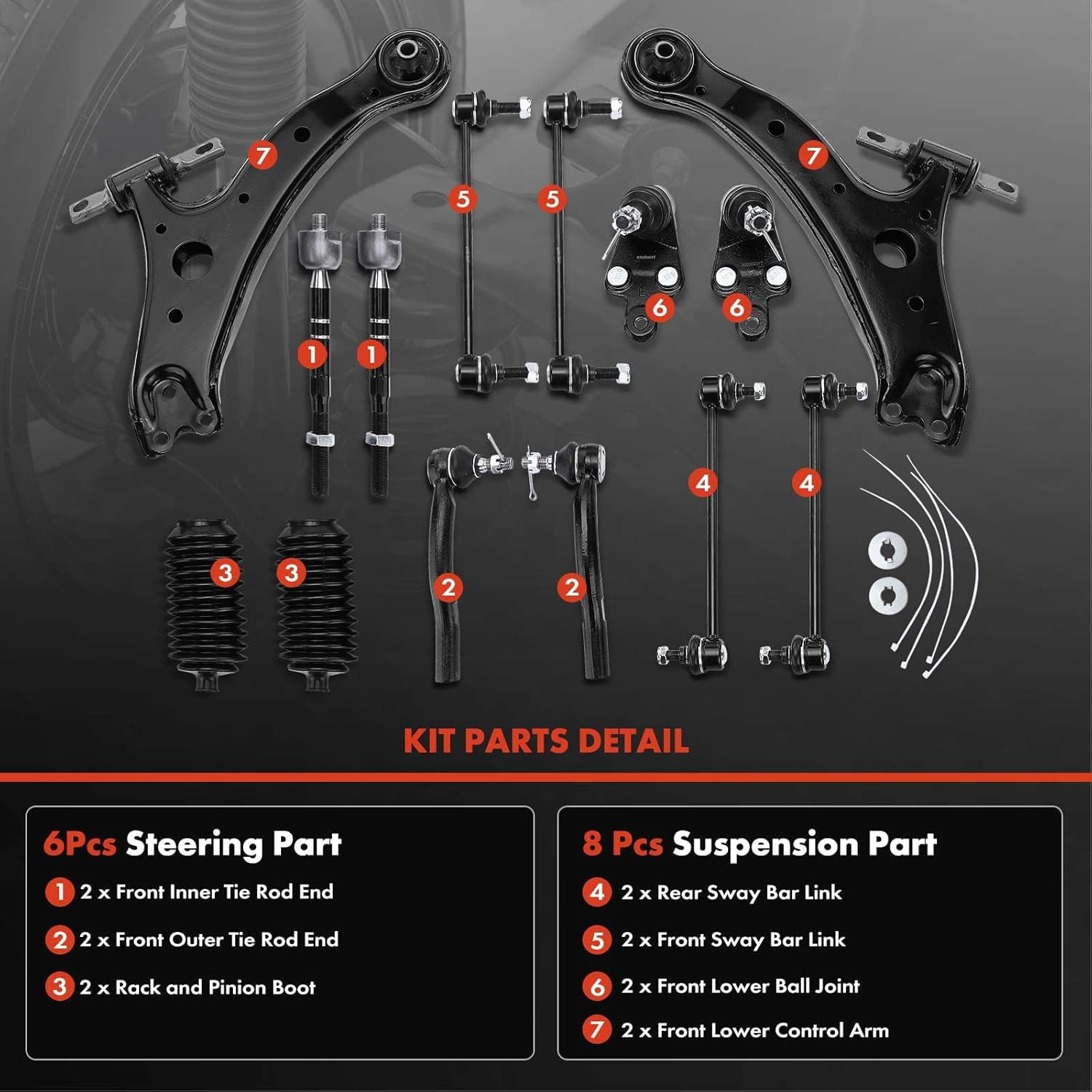 7
7
5
5
6
6
1
1
4
4
3
3
2
2

KIT PARTS DETAIL

6Pcs Steering Part
1 2 x Front Inner Tie Rod End
2 2 x Front Outer Tie Rod End
3 2 x Rack and Pinion Boot

8 Pcs Suspension Part
4 2 x Rear Sway Bar Link
5 2 x Front Sway Bar Link
6 2 x Front Lower Ball Joint
7 2 x Front Lower Control Arm