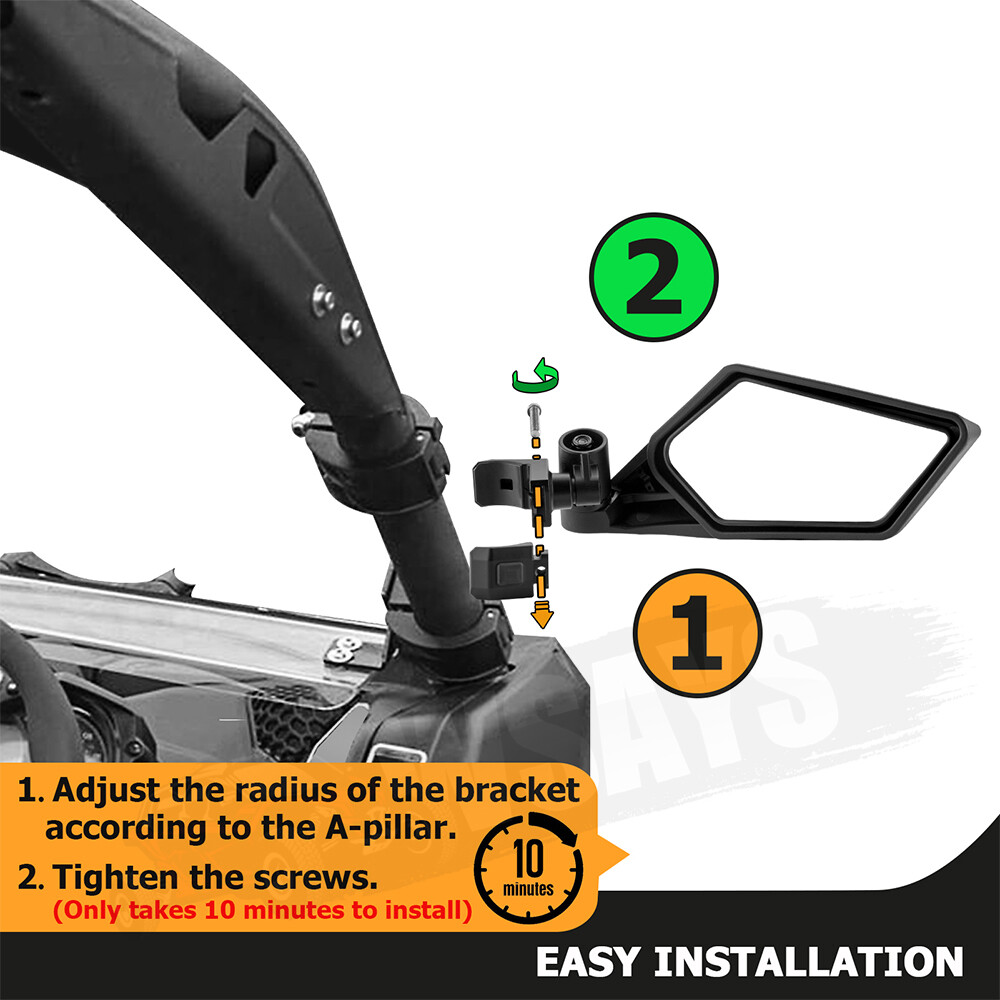 2

1

1. Adjust the radius of the bracket according to the A-pillar.

2. Tighten the screws.
(Only takes 10 minutes to install)

10 minutes

EASY INSTALLATION