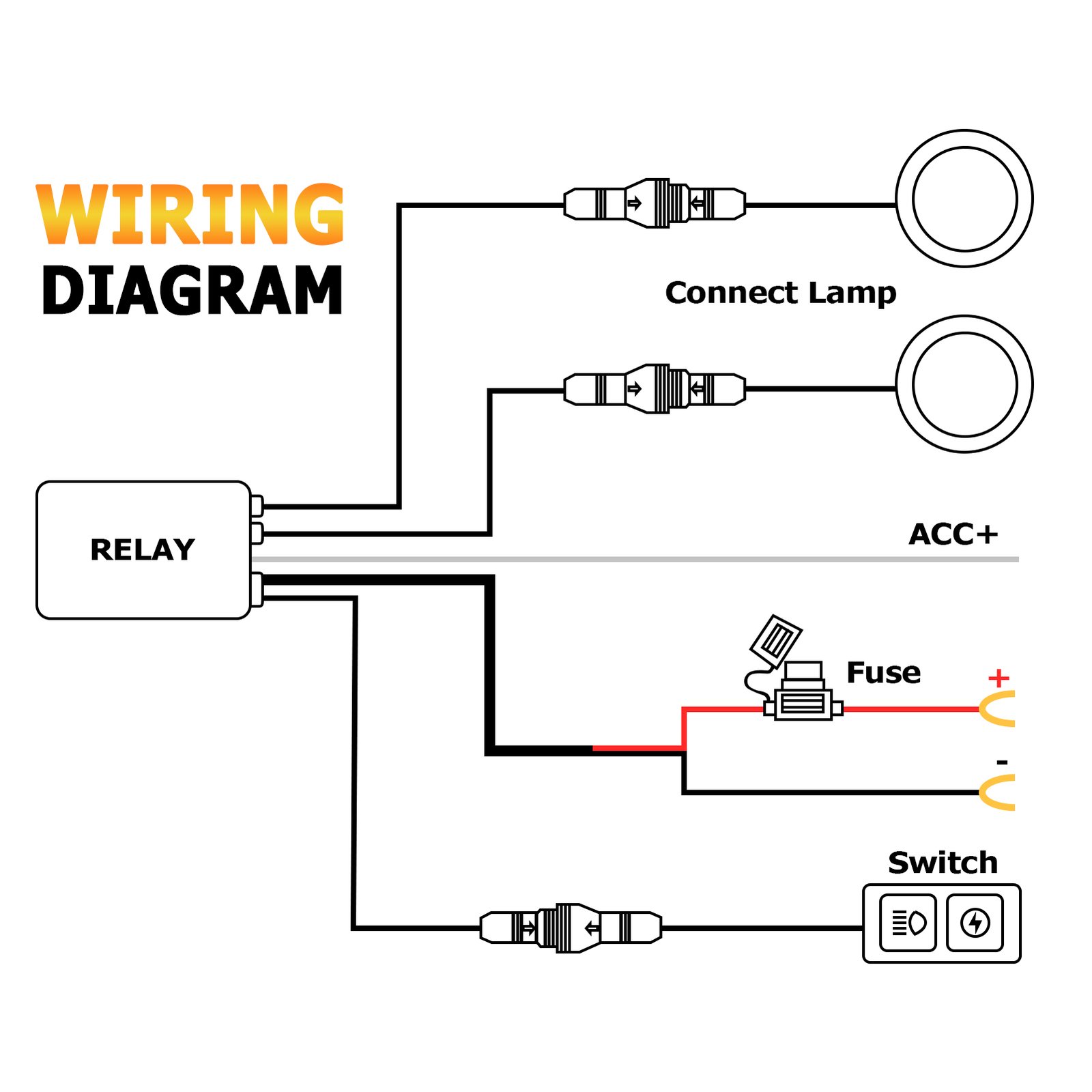 WIRING
DIAGRAM

Connect Lamp

RELAY

ACC+

Fuse

+

-

Switch