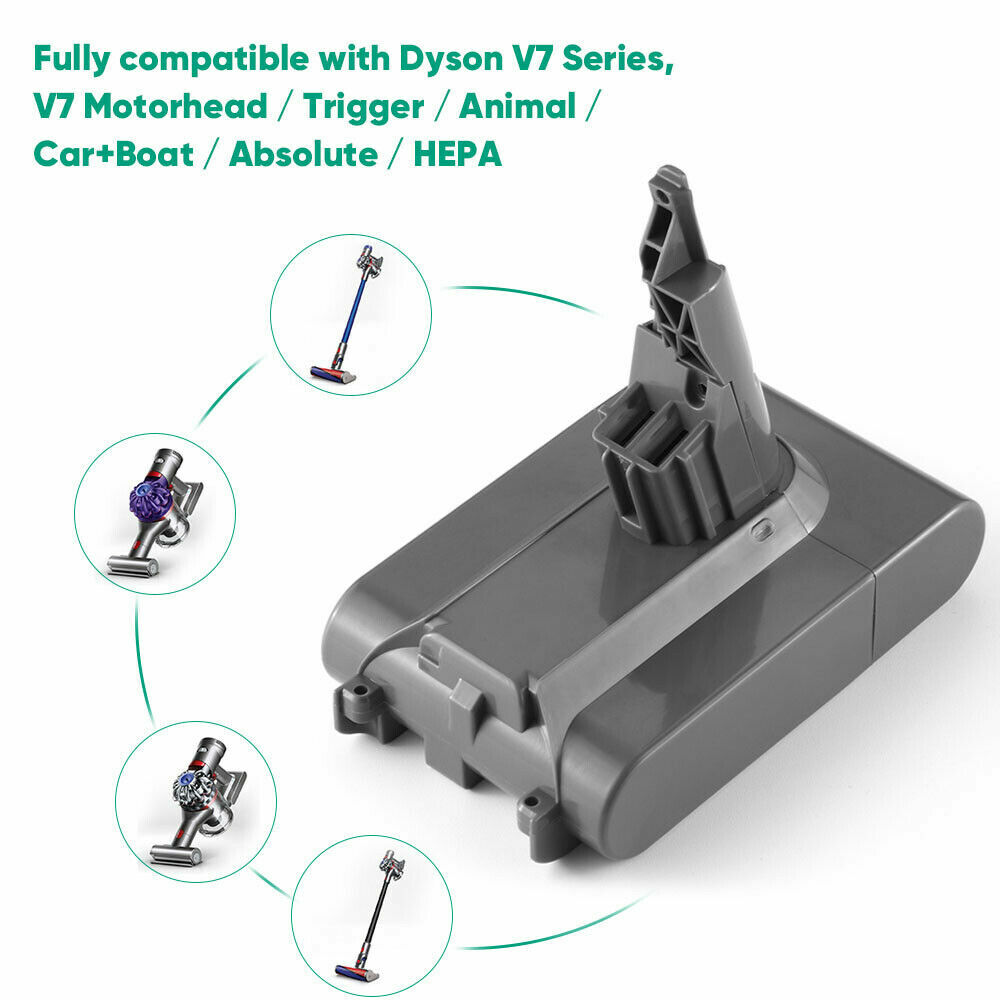 Fully compatible with Dyson V7 Series, V7 Motorhead / Trigger / Animal / Car+Boat / Absolute / HEPA