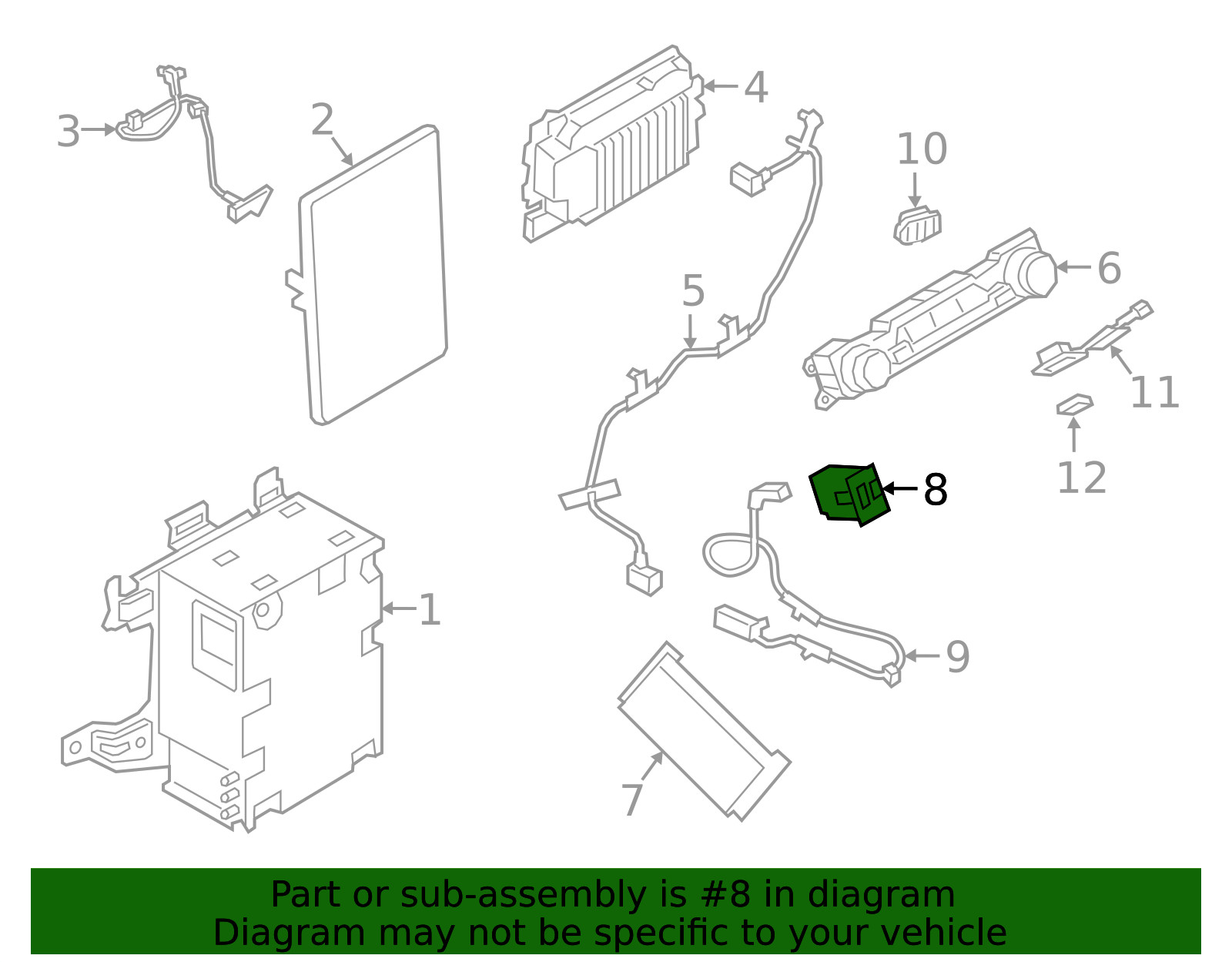 3
2
4
10
5
6
11
12
8
1
9
7

Part or sub-assembly is #8 in diagram
Diagram may not be specific to your vehicle