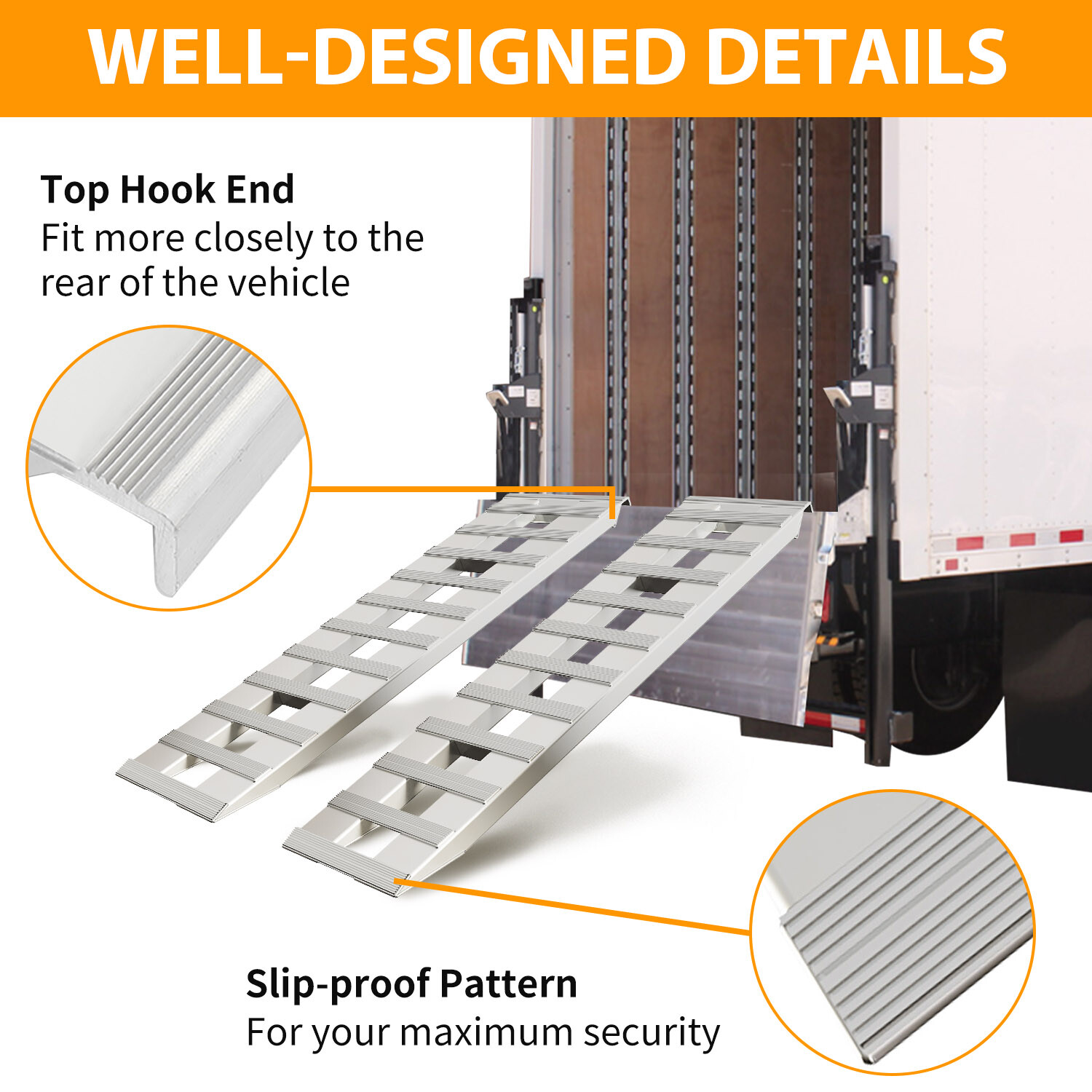 WELL-DESIGNED DETAILS

Top Hook End
Fit more closely to the rear of the vehicle

Slip-proof Pattern
For your maximum security