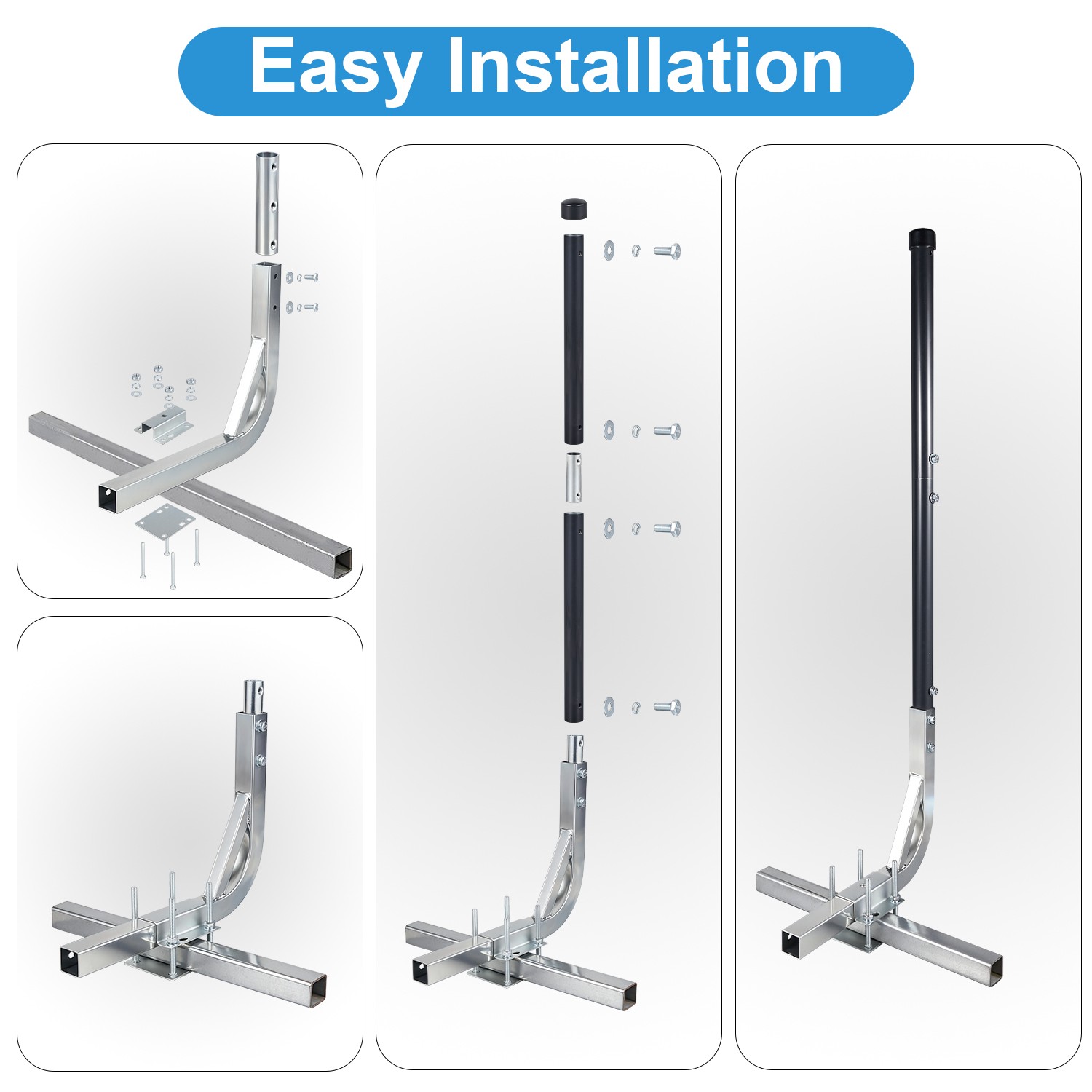 Easy Installation