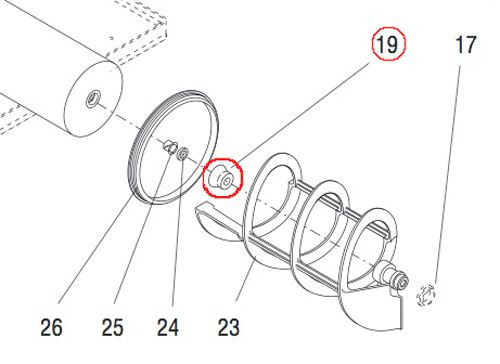 19
17
26
25
24
23