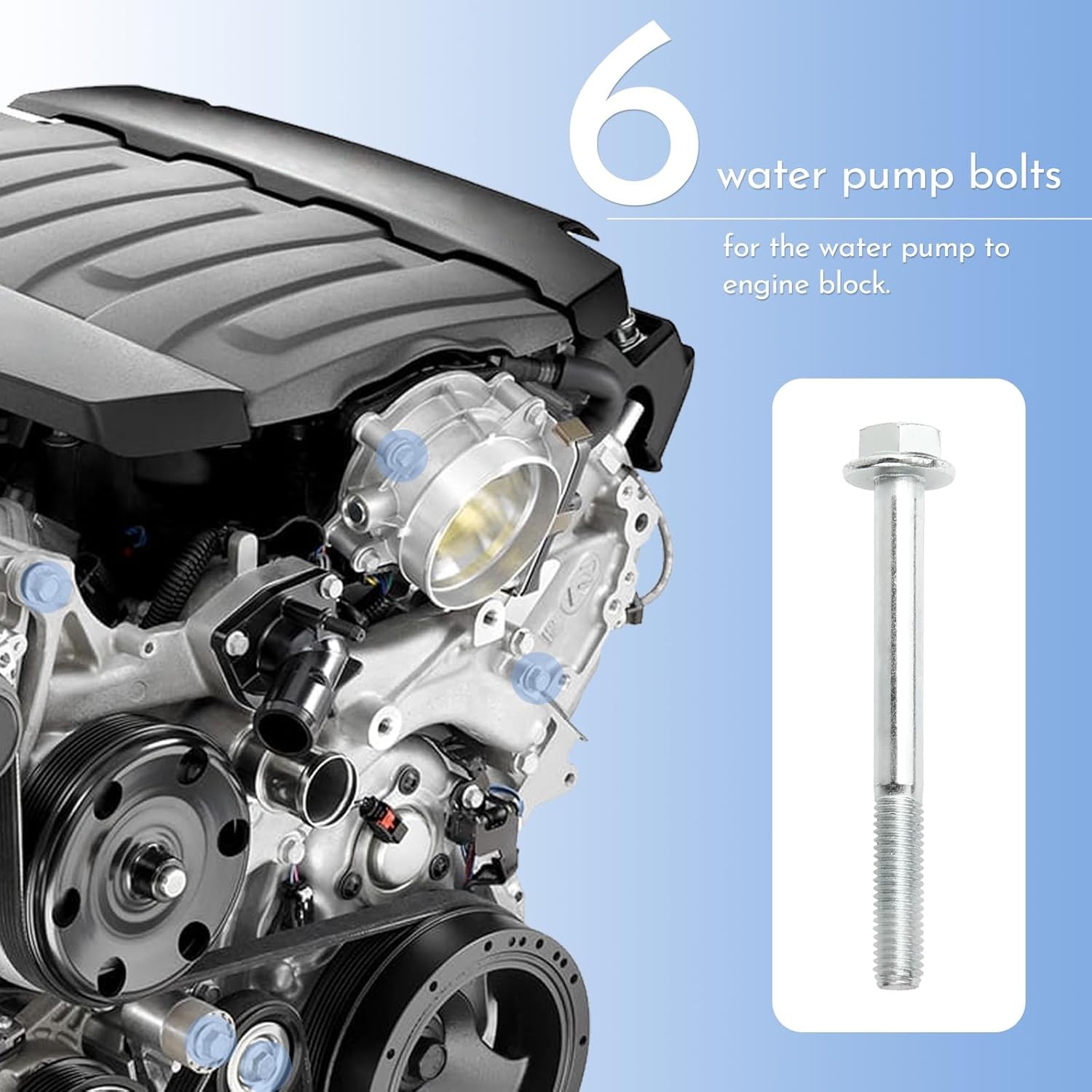 6 water pump bolts

for the water pump to engine block.