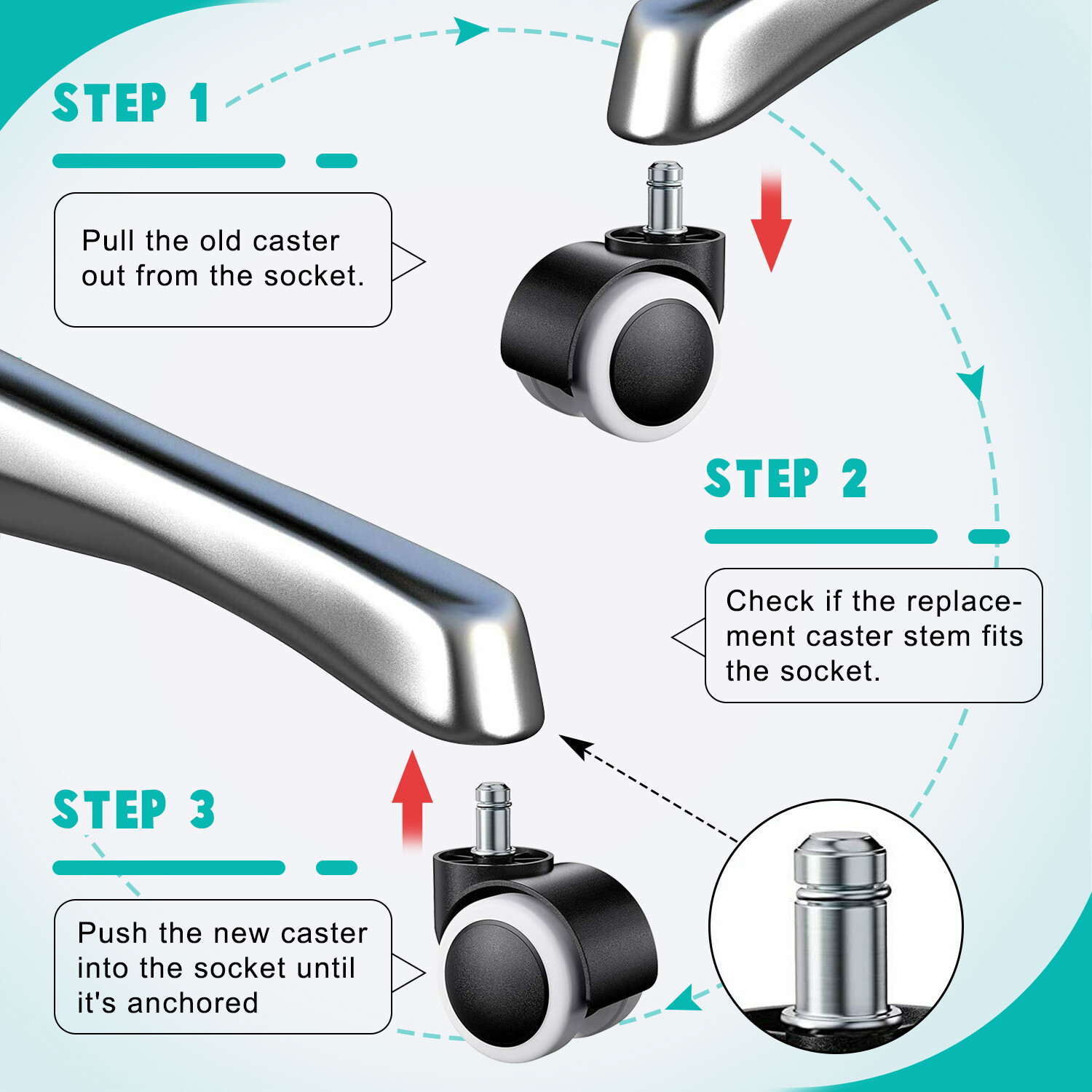 STEP 1

Pull the old caster out from the socket.

STEP 2

Check if the replacement caster stem fits the socket.

STEP 3

Push the new caster into the socket until it's anchored