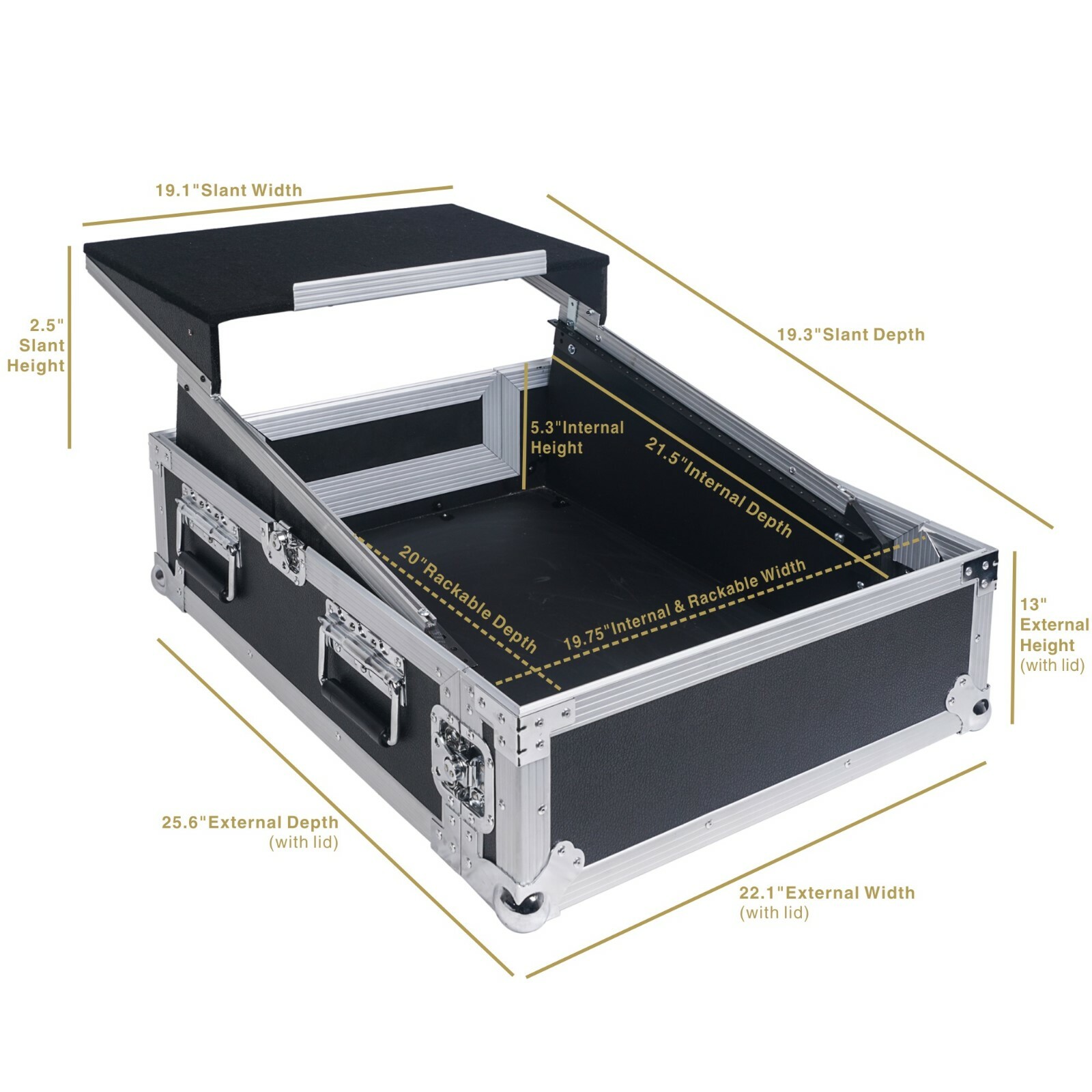 19.1"Slant Width

2.5" Slant Height

19.3"Slant Depth

5.3"Internal Height

21.5"Internal Depth

20"Rackable Depth

19.75"Internal & Rackable Width

13" External Height (with lid)

25.6"External Depth (with lid)

22.1"External Width (with lid)