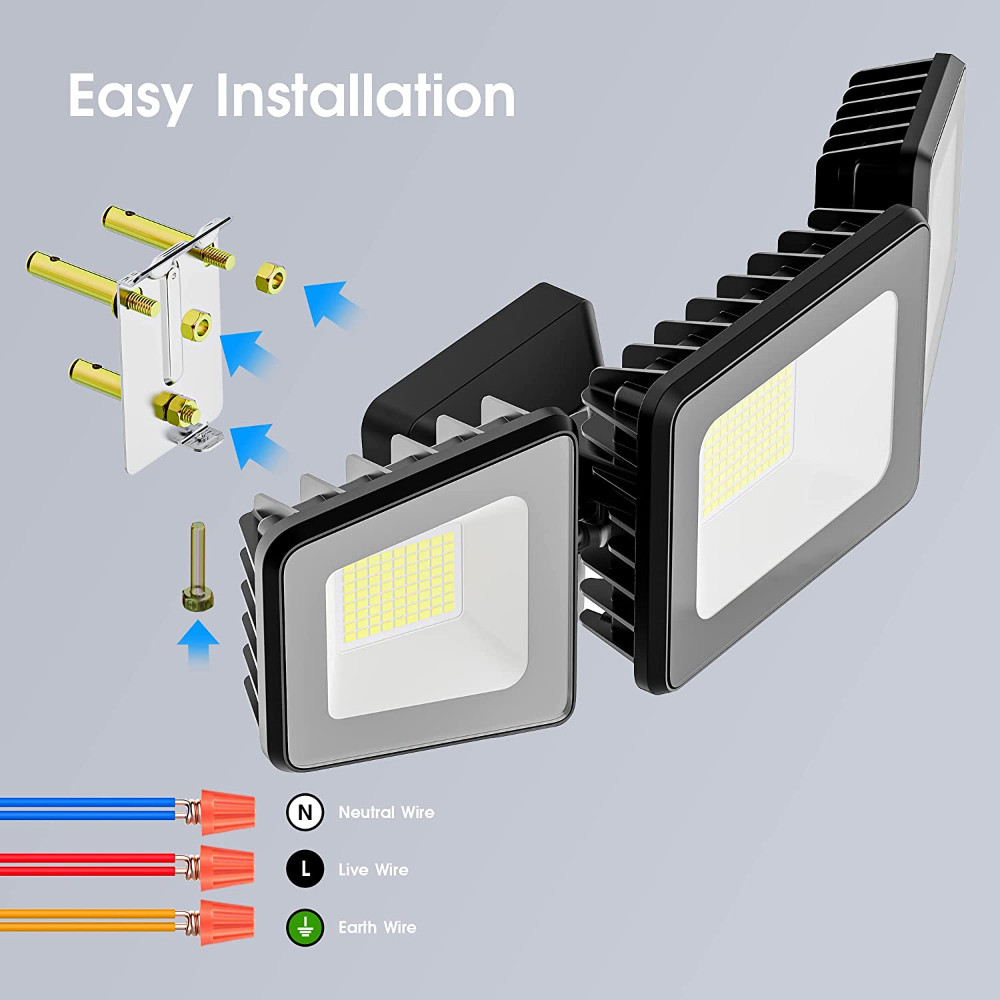 Easy Installation

N Neutral Wire

L Live Wire

Earth Wire