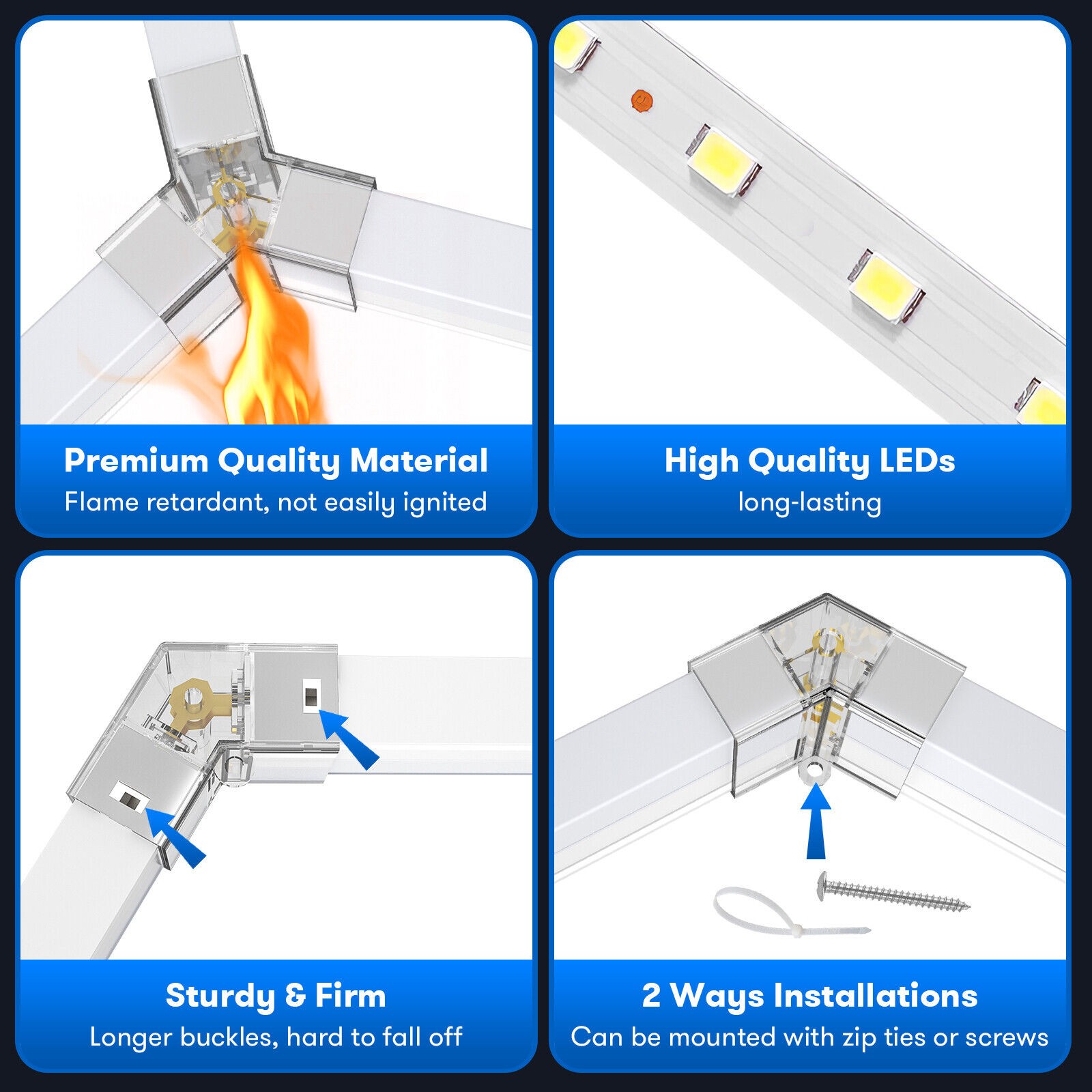 Premium Quality Material
Flame retardant, not easily ignited

High Quality LEDs
long-lasting

Sturdy & Firm
Longer buckles, hard to fall off

2 Ways Installations
Can be mounted with zip ties or screws