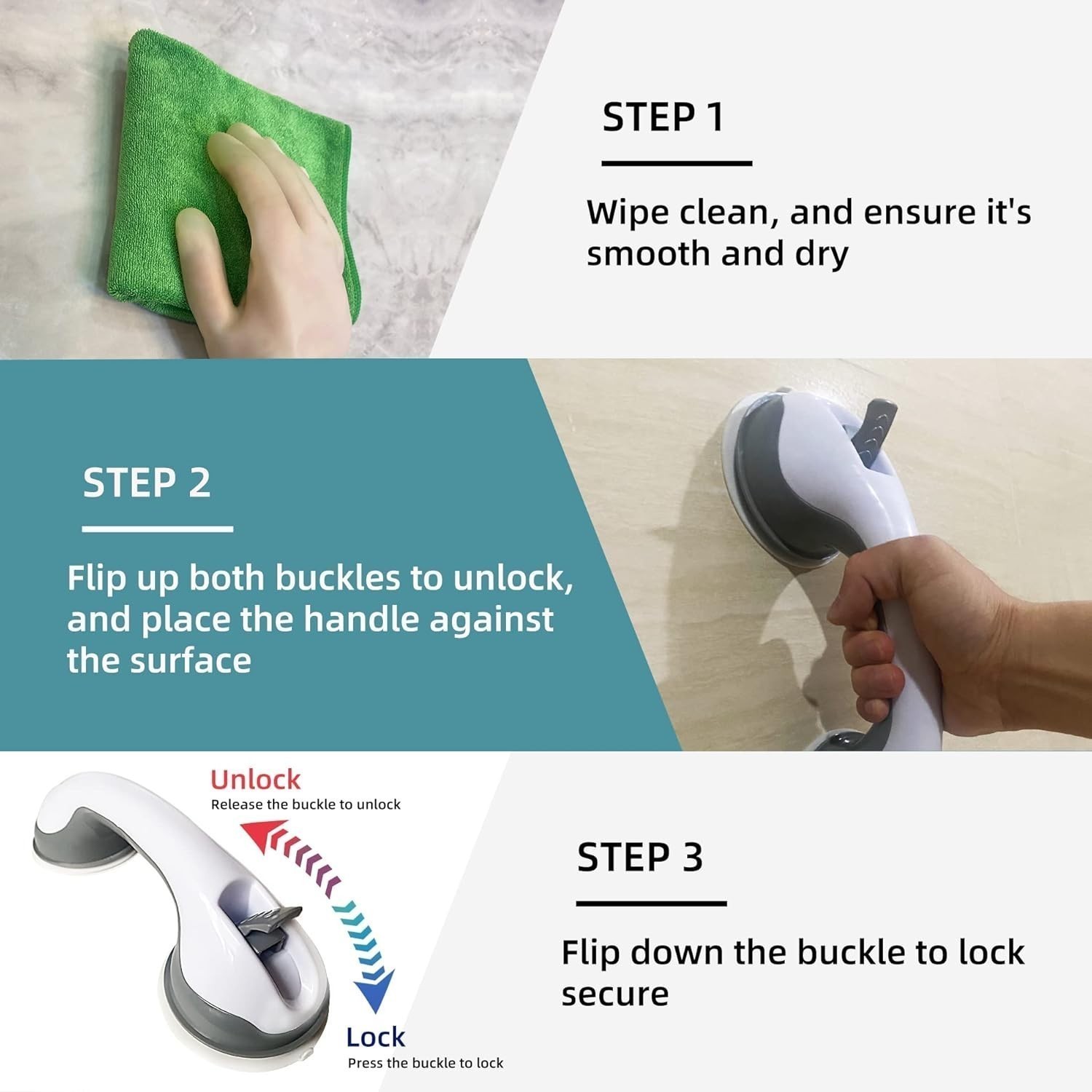 STEP 1

Wipe clean, and ensure it's smooth and dry

STEP 2

Flip up both buckles to unlock, and place the handle against the surface

Unlock
Release the buckle to unlock

Lock
Press the buckle to lock

STEP 3

Flip down the buckle to lock secure