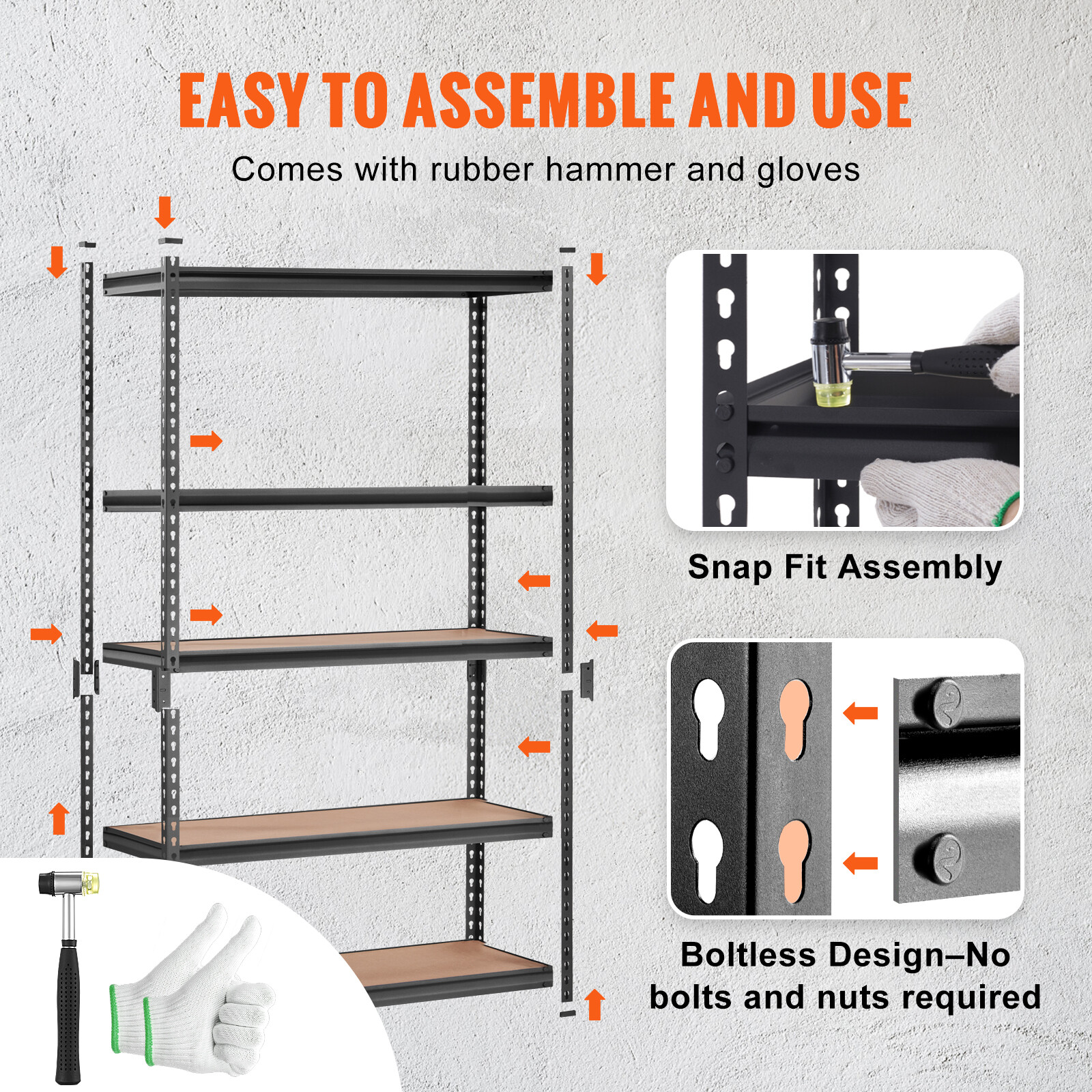 EASY TO ASSEMBLE AND USE

Comes with rubber hammer and gloves

Snap Fit Assembly

Boltless Design–No bolts and nuts required