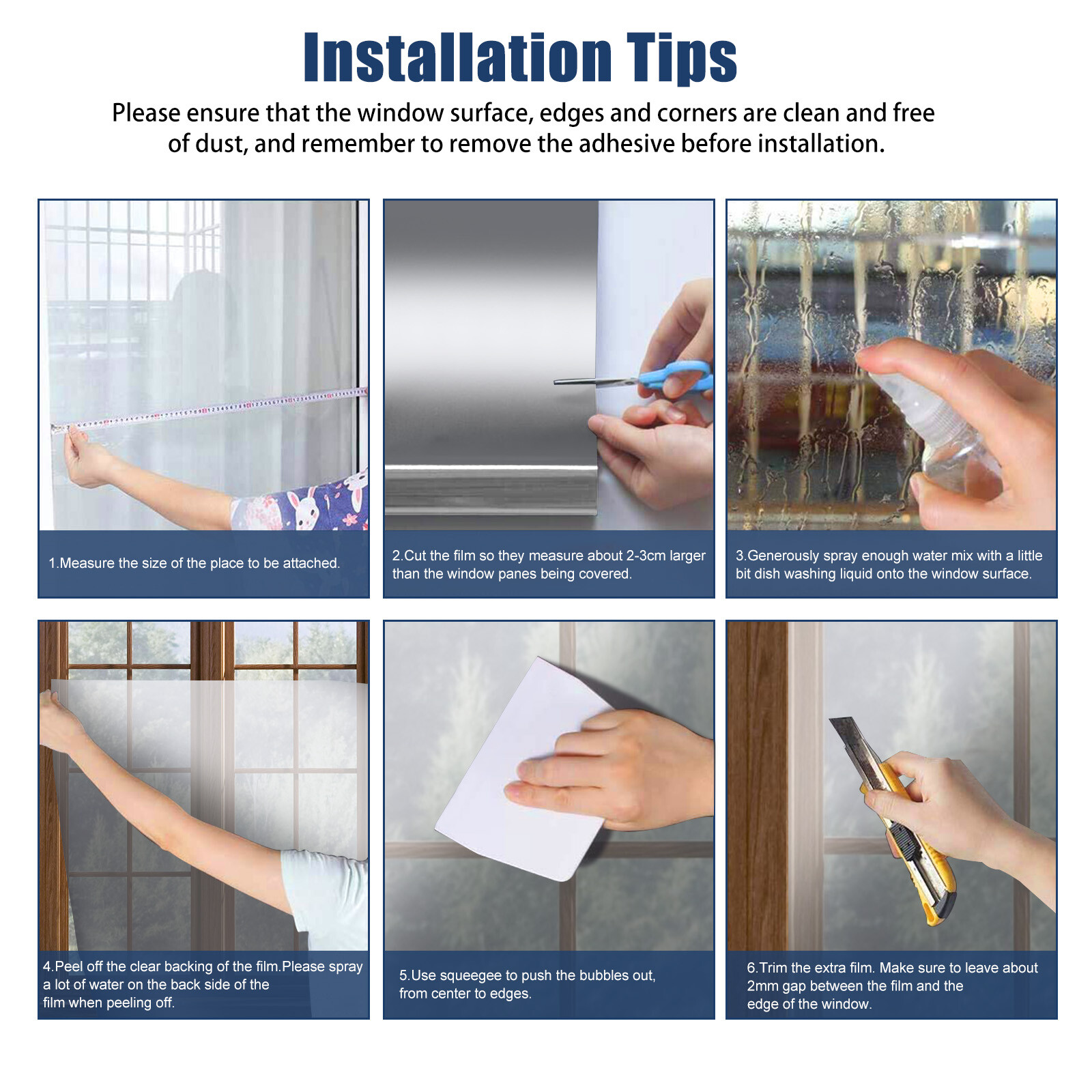 Installation Tips

Please ensure that the window surface, edges and corners are clean and free of dust, and remember to remove the adhesive before installation.

1.Measure the size of the place to be attached.

2.Cut the film so they measure about 2-3cm larger than the window panes being covered.

3.Generously spray enough water mix with a little bit dish washing liquid onto the window surface.

4.Peel off the clear backing of the film.Please spray a lot of water on the back side of the film when peeling off.

5.Use squeegee to push the bubbles out, from center to edges.

6.Trim the extra film. Make sure to leave about 2mm gap between the film and the edge of the window.