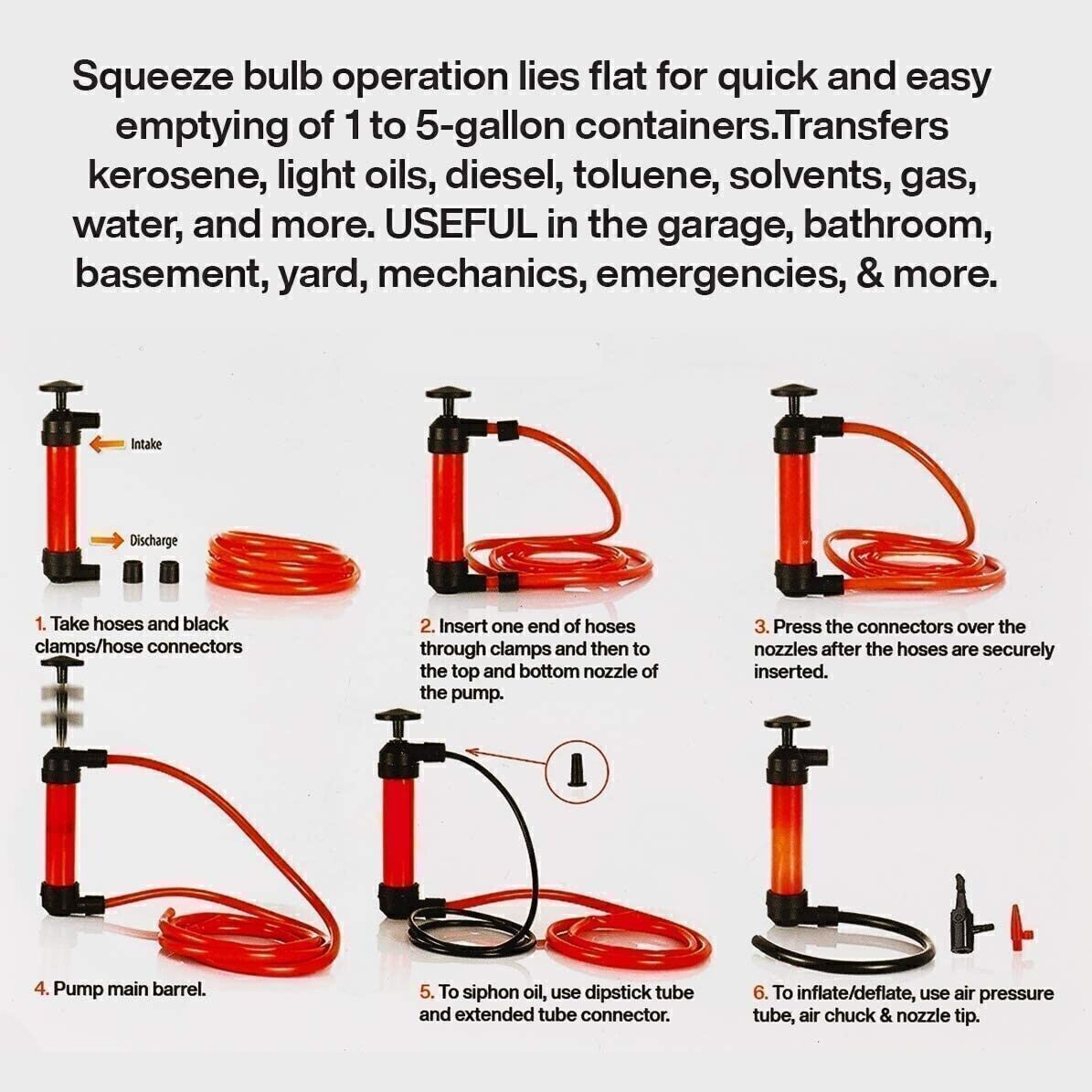 Squeeze bulb operation lies flat for quick and easy emptying of 1 to 5-gallon containers.Transfers kerosene, light oils, diesel, toluene, solvents, gas, water, and more. USEFUL in the garage, bathroom, basement, yard, mechanics, emergencies, & more.

Intake

Discharge

1. Take hoses and black clamps/hose connectors

2. Insert one end of hoses through clamps and then to the top and bottom nozzle of the pump.

3. Press the connectors over the nozzles after the hoses are securely inserted.

4. Pump main barrel.

5. To siphon oil, use dipstick tube and extended tube connector.

6. To inflate/deflate, use air pressure tube, air chuck & nozzle tip.