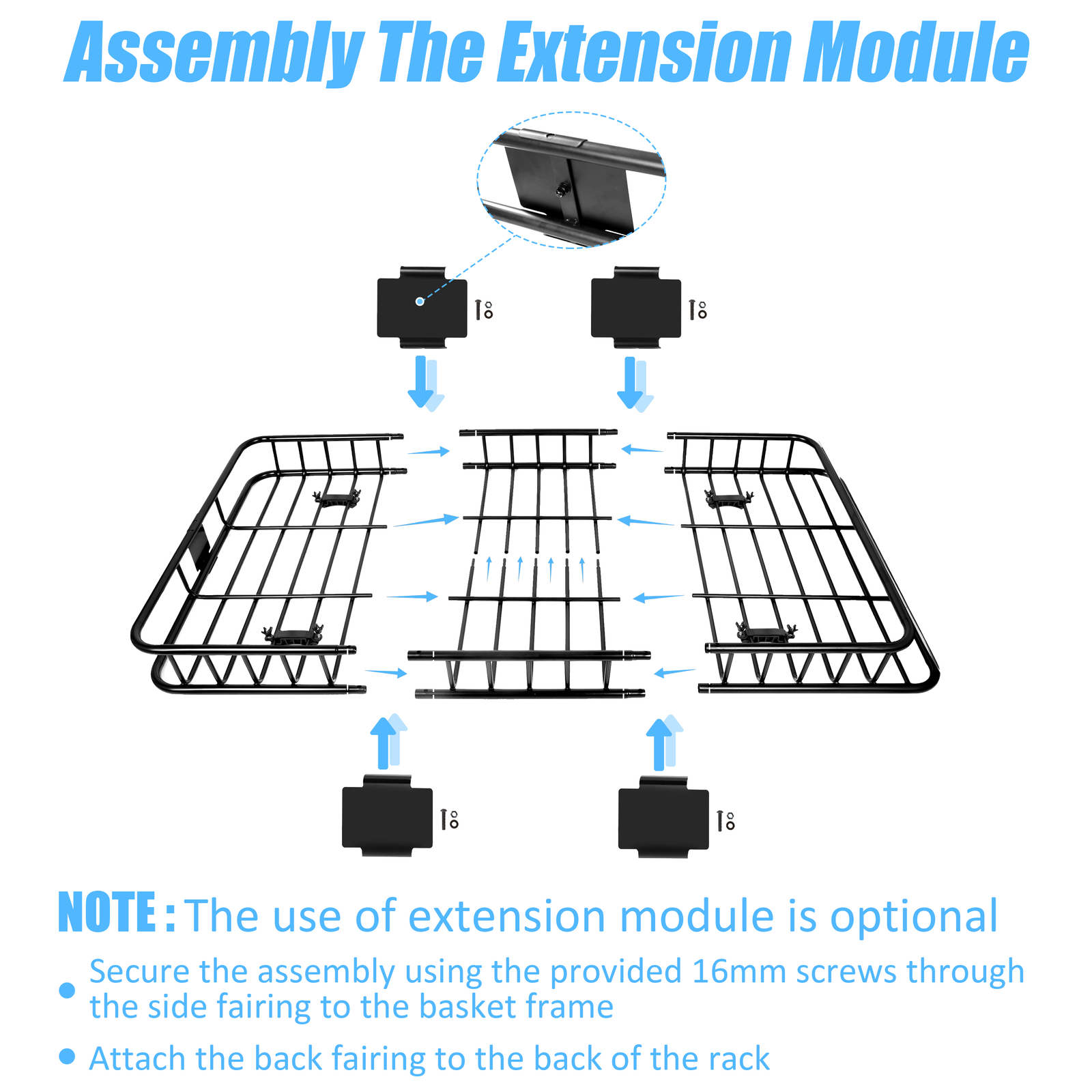 Assembly The Extension Module

NOTE : The use of extension module is optional

• Secure the assembly using the provided 16mm screws through the side fairing to the basket frame

• Attach the back fairing to the back of the rack