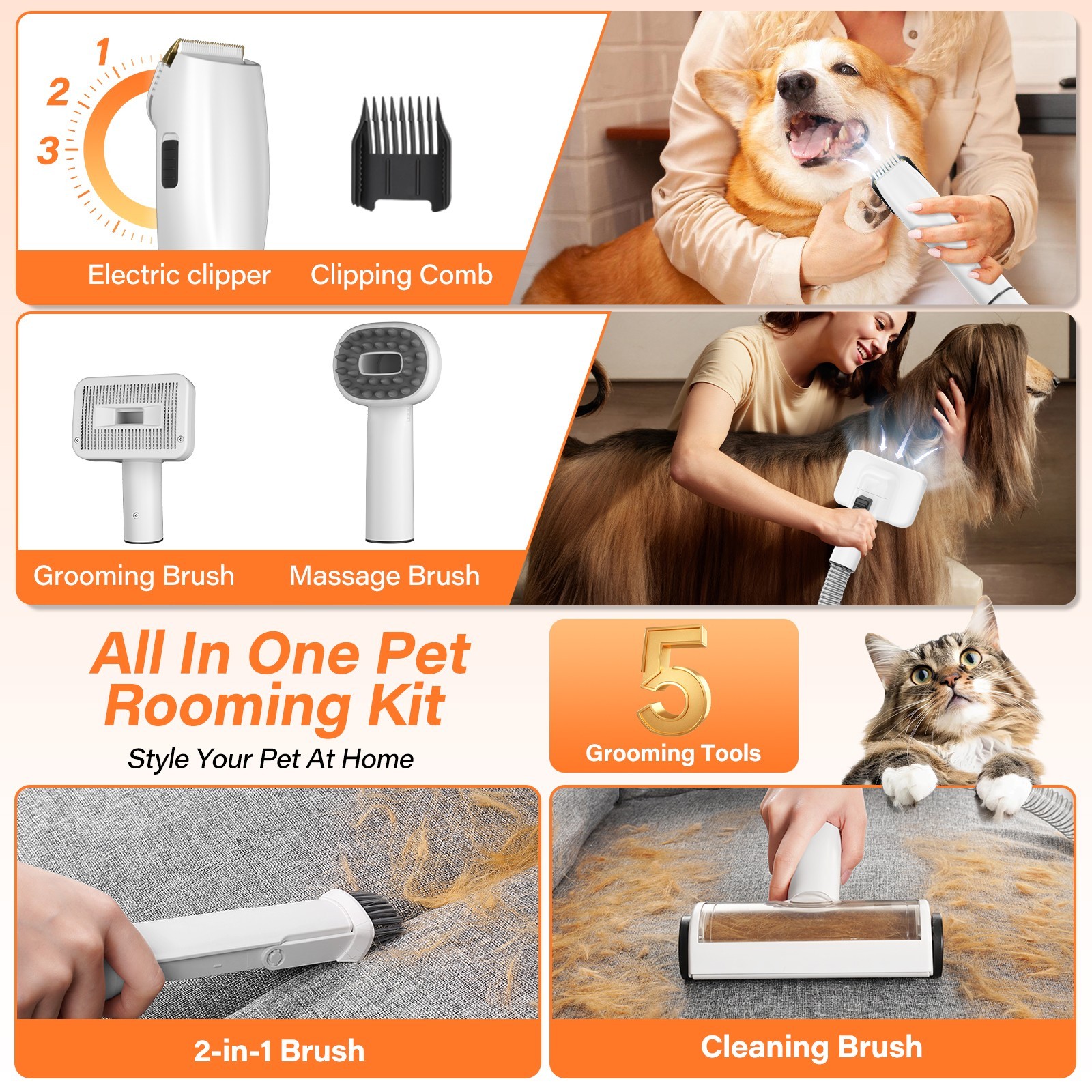 1
2
3

Electric clipper Clipping Comb

Grooming Brush Massage Brush

All In One Pet Rooming Kit

Style Your Pet At Home

5
Grooming Tools

2-in-1 Brush

Cleaning Brush