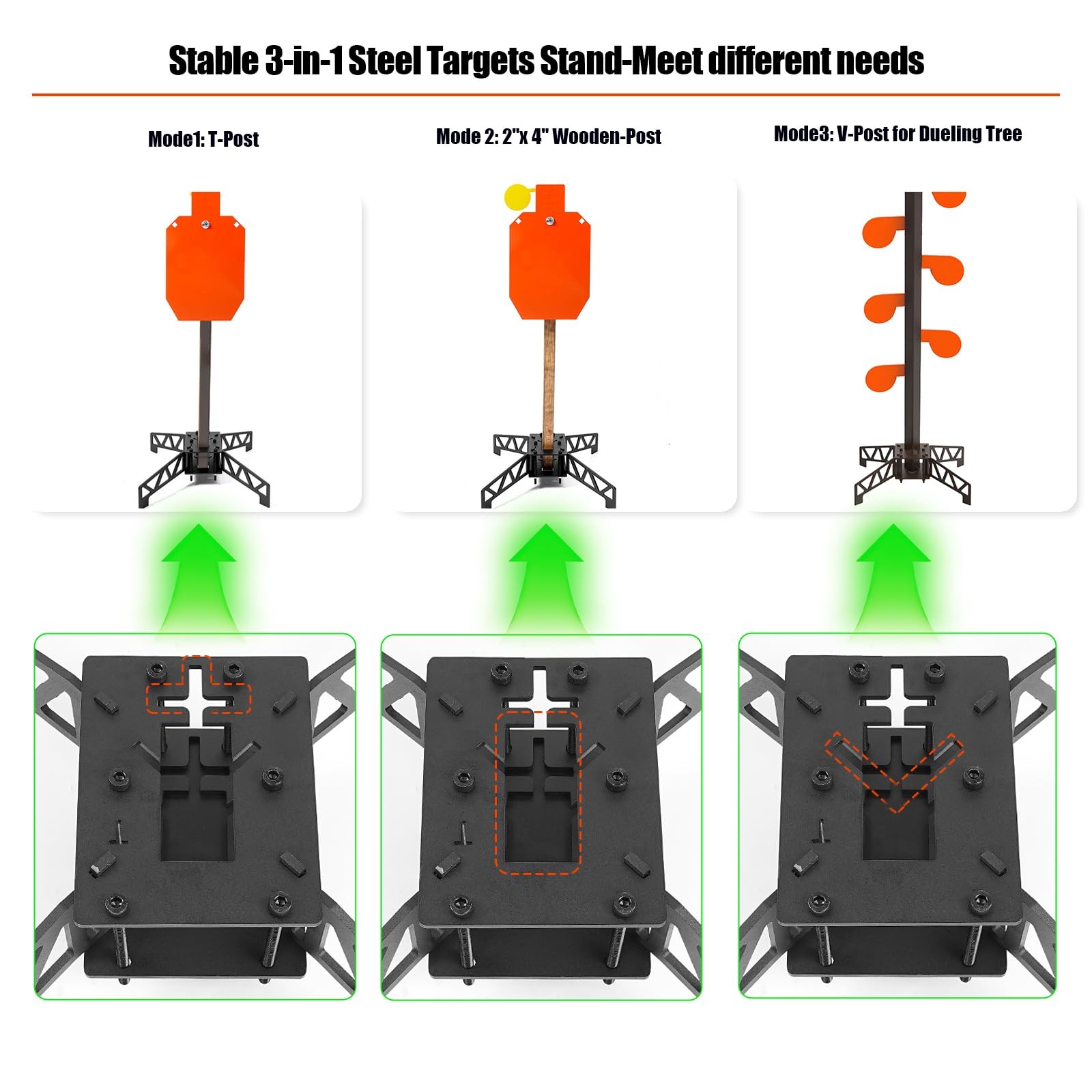 Stable 3-in-1 Steel Targets Stand-Meet different needs

Mode1: T-Post

Mode 2: 2"x 4" Wooden-Post

Mode3: V-Post for Dueling Tree