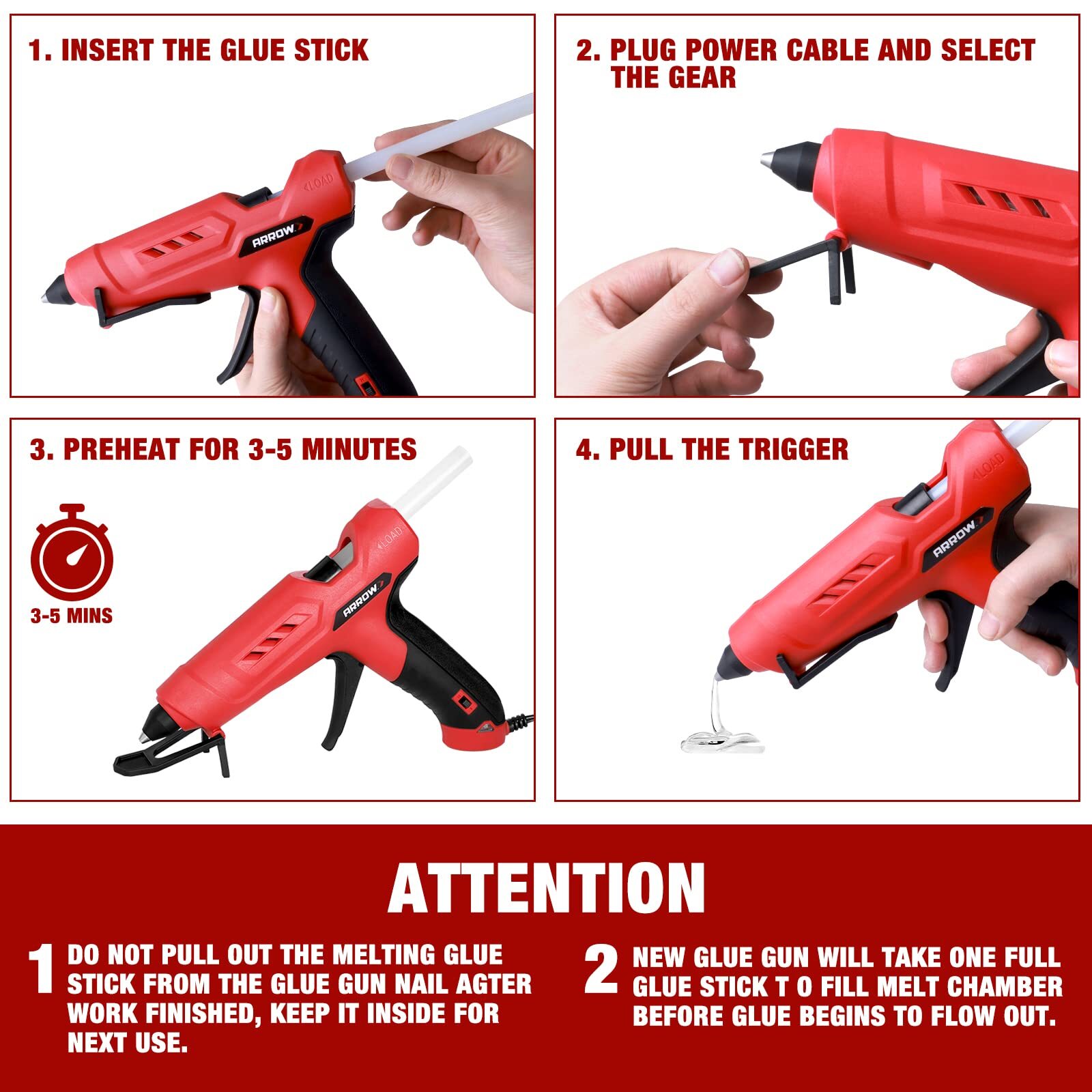 1. INSERT THE GLUE STICK

LOAD

ARROW

2. PLUG POWER CABLE AND SELECT THE GEAR

3. PREHEAT FOR 3-5 MINUTES

3-5 MINS

LOAD

ARROW

4. PULL THE TRIGGER

LOAD

ARROW

ATTENTION

1 DO NOT PULL OUT THE MELTING GLUE STICK FROM THE GLUE GUN NAIL AGTER WORK FINISHED, KEEP IT INSIDE FOR NEXT USE.

2 NEW GLUE GUN WILL TAKE ONE FULL GLUE STICK T O FILL MELT CHAMBER BEFORE GLUE BEGINS TO FLOW OUT.