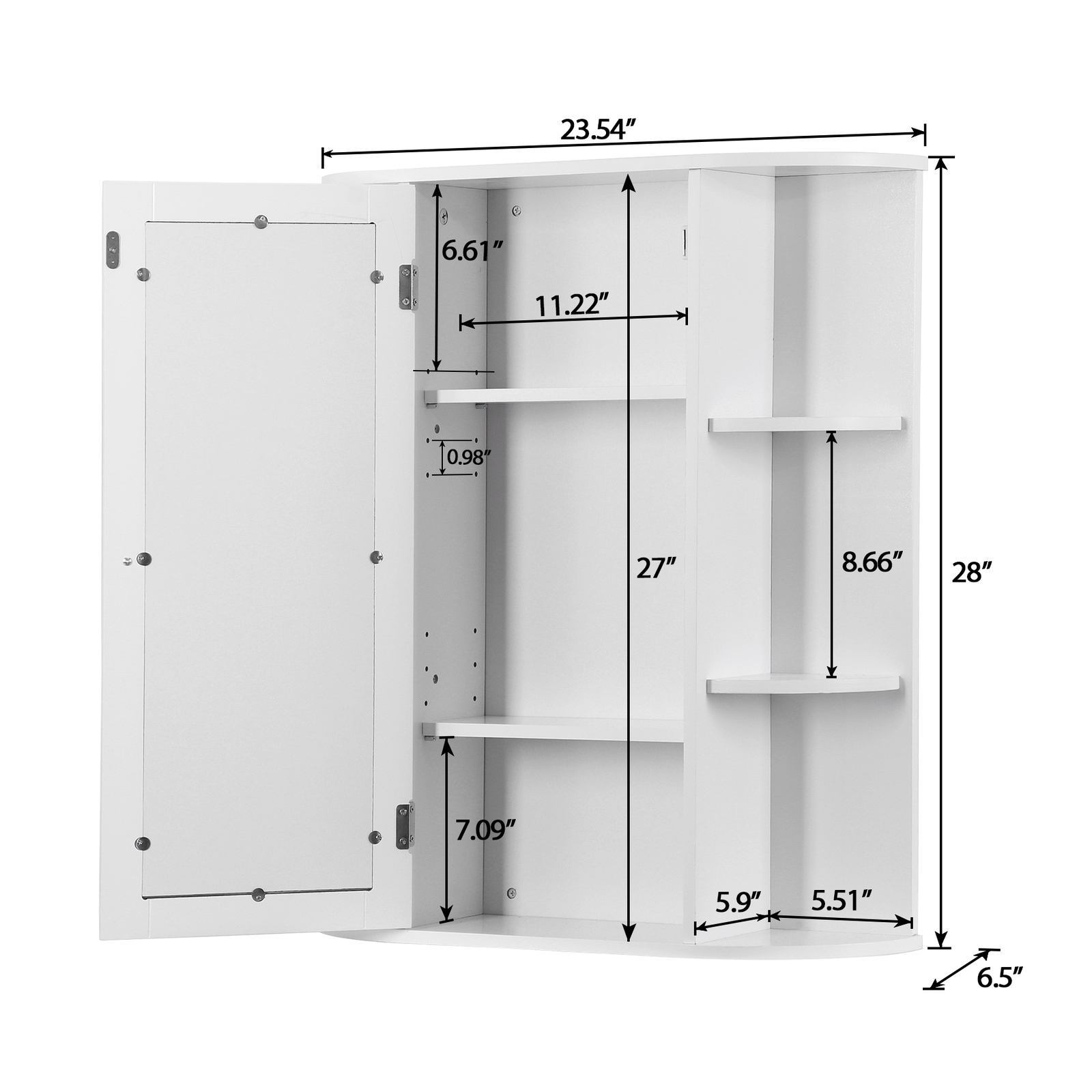 23.54″

6.61″

11.22″

0.98″

27″

8.66″

28″

7.09″

5.9″

5.51″

6.5″