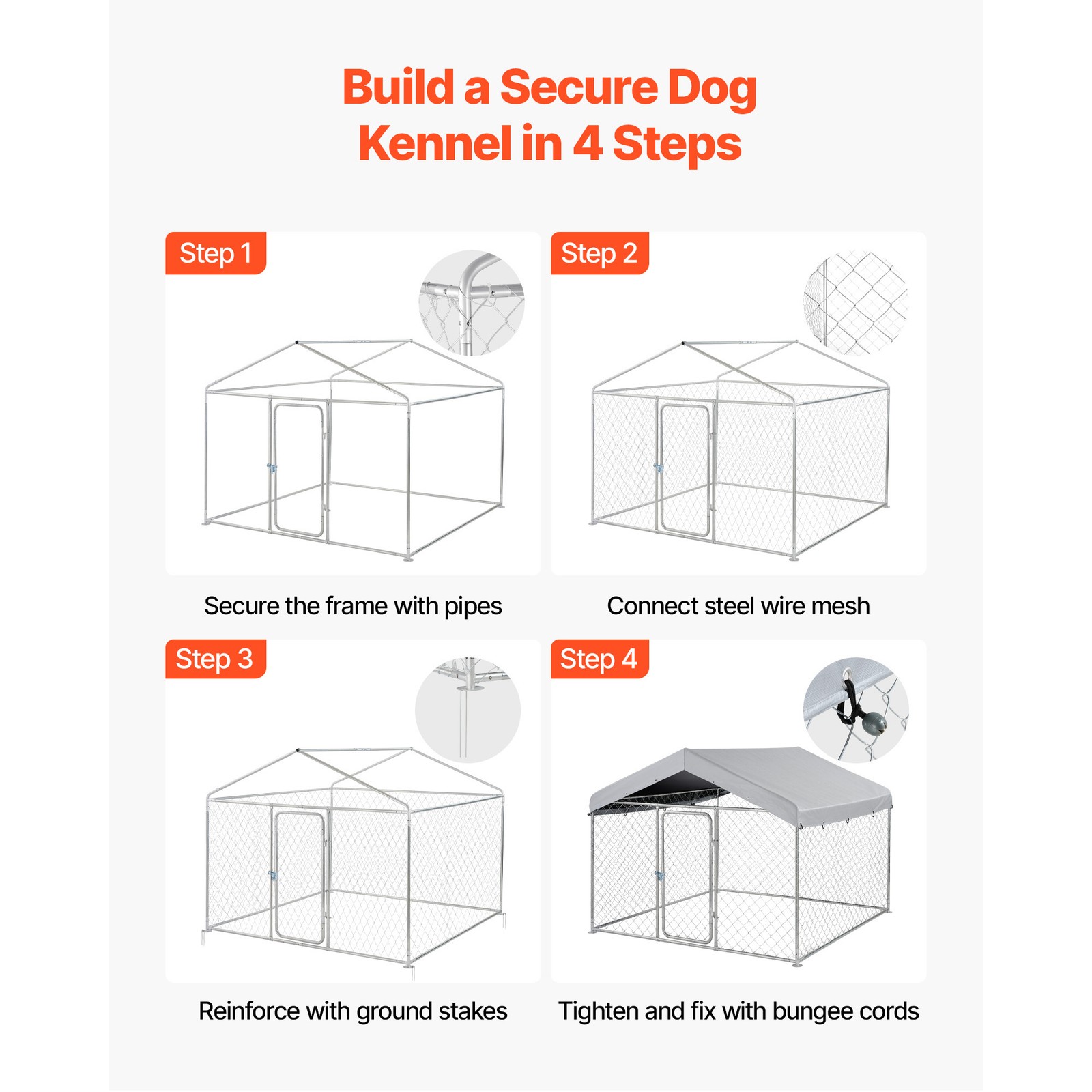 Build a Secure Dog Kennel in 4 Steps

Step 1

Secure the frame with pipes

Step 2

Connect steel wire mesh

Step 3

Reinforce with ground stakes

Step 4

Tighten and fix with bungee cords