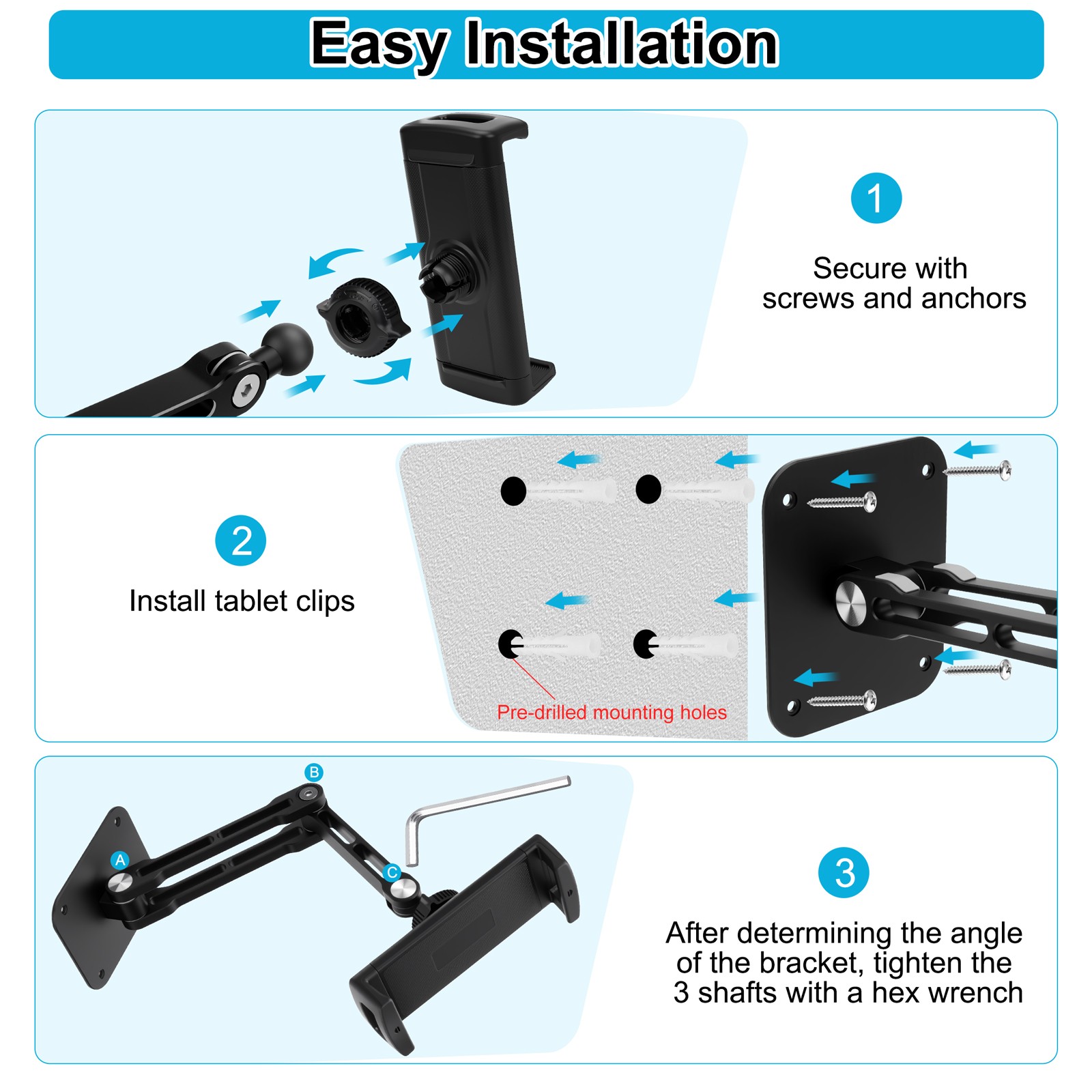 Easy Installation

1

Secure with screws and anchors

2

Install tablet clips

Pre-drilled mounting holes

B

A

C

3

After determining the angle of the bracket, tighten the 3 shafts with a hex wrench