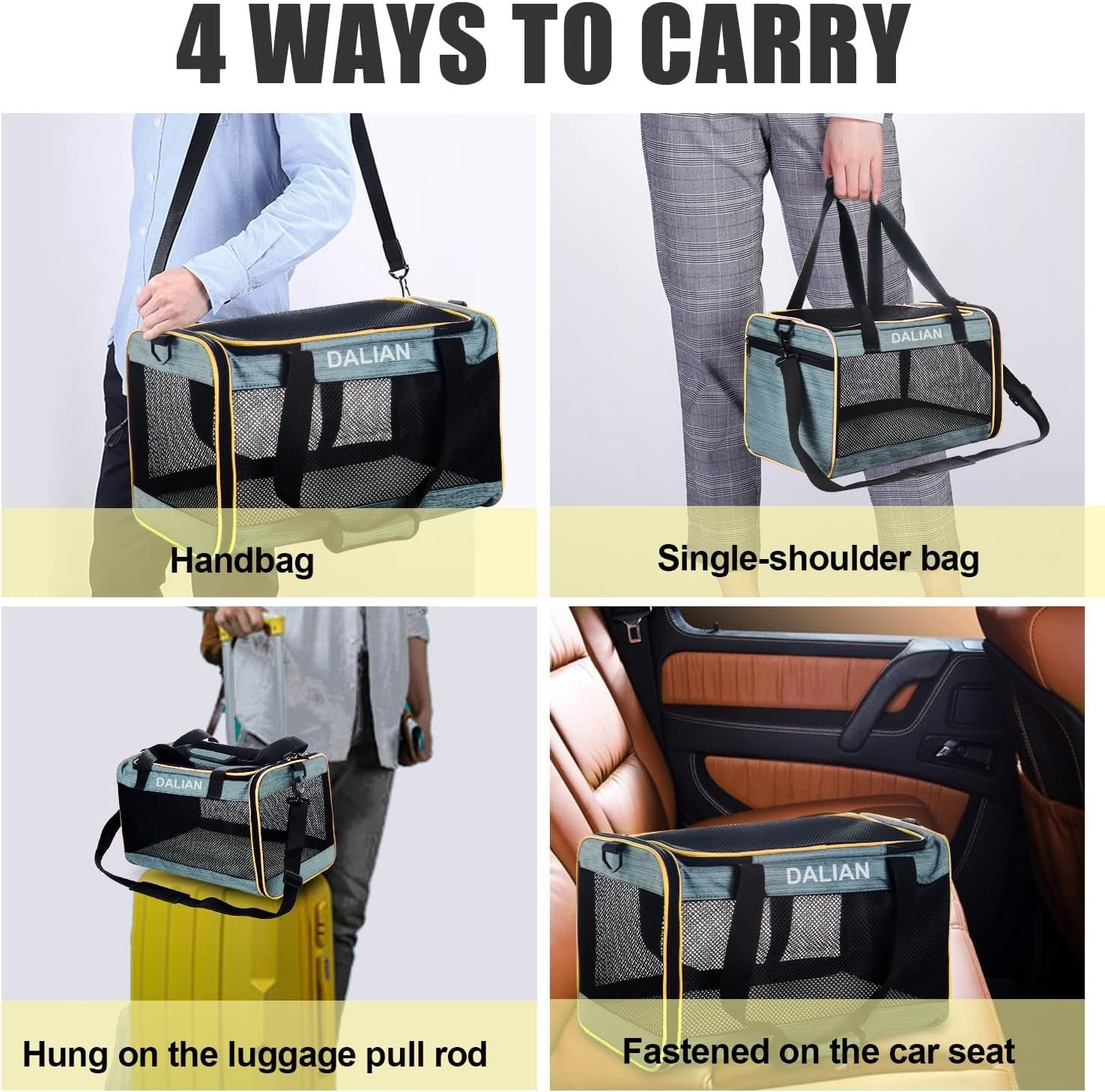 4 WAYS TO CARRY

DALIAN

Handbag

DALIAN

Single-shoulder bag

DALIAN

Hung on the luggage pull rod

DALIAN

Fastened on the car seat