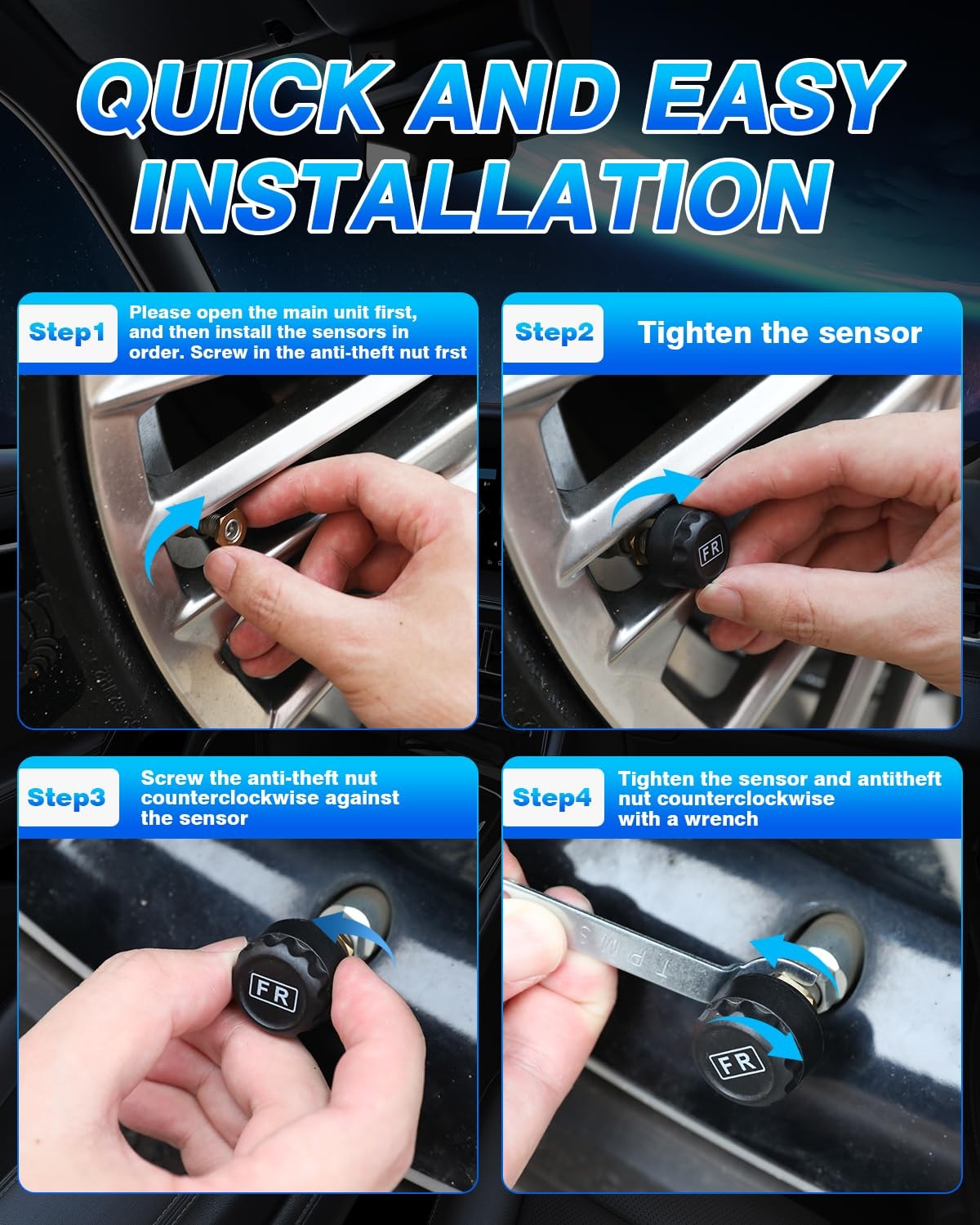 QUICK AND EASY INSTALLATION

Step1 Please open the main unit first, and then install the sensors in order. Screw in the anti-theft nut frst

Step2 Tighten the sensor

FR

Step3 Screw the anti-theft nut counterclockwise against the sensor

FR

Step4 Tighten the sensor and antitheft nut counterclockwise with a wrench

TPMS

FR