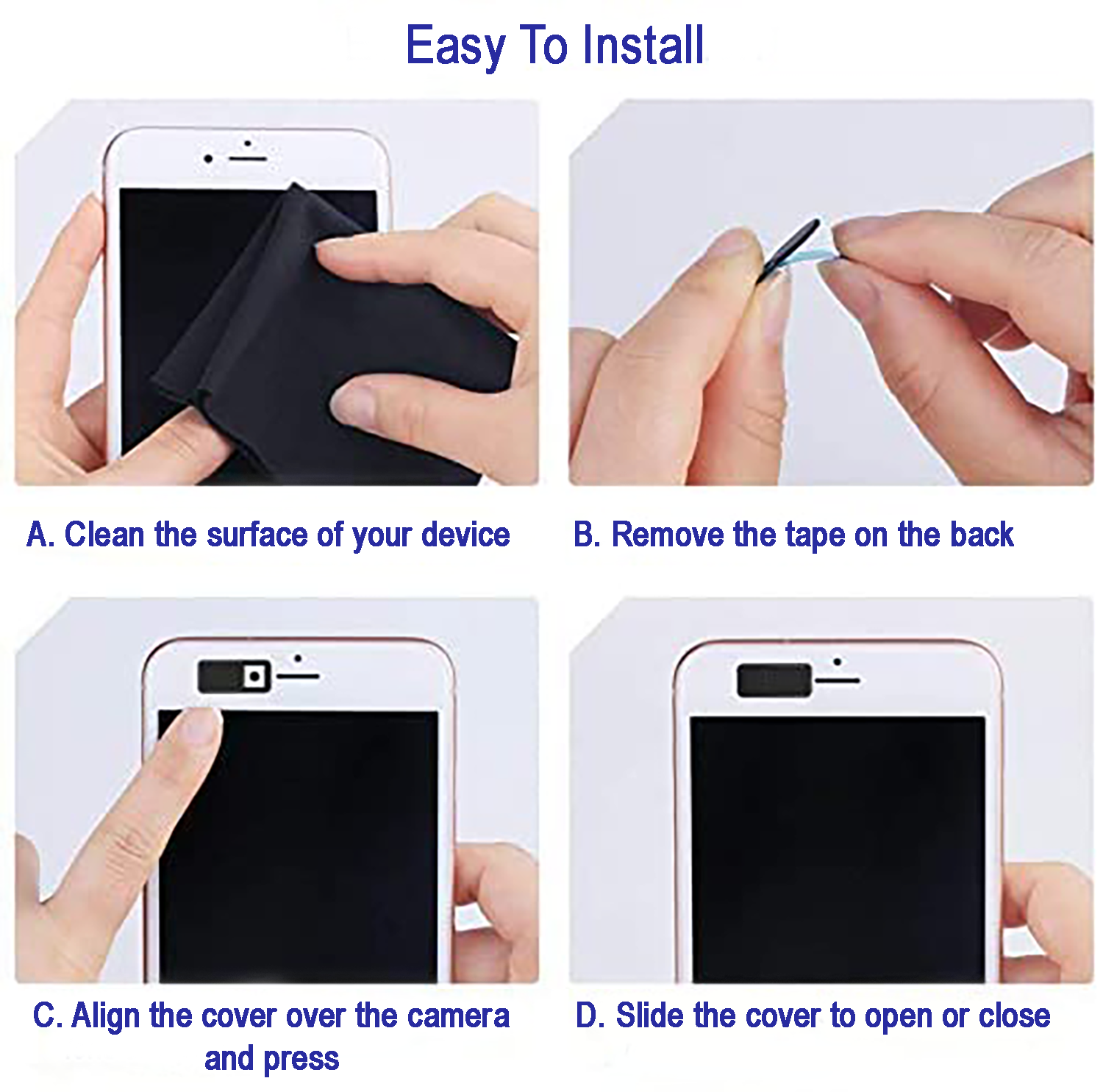 Easy To Install

A. Clean the surface of your device

B. Remove the tape on the back

C. Align the cover over the camera and press

D. Slide the cover to open or close