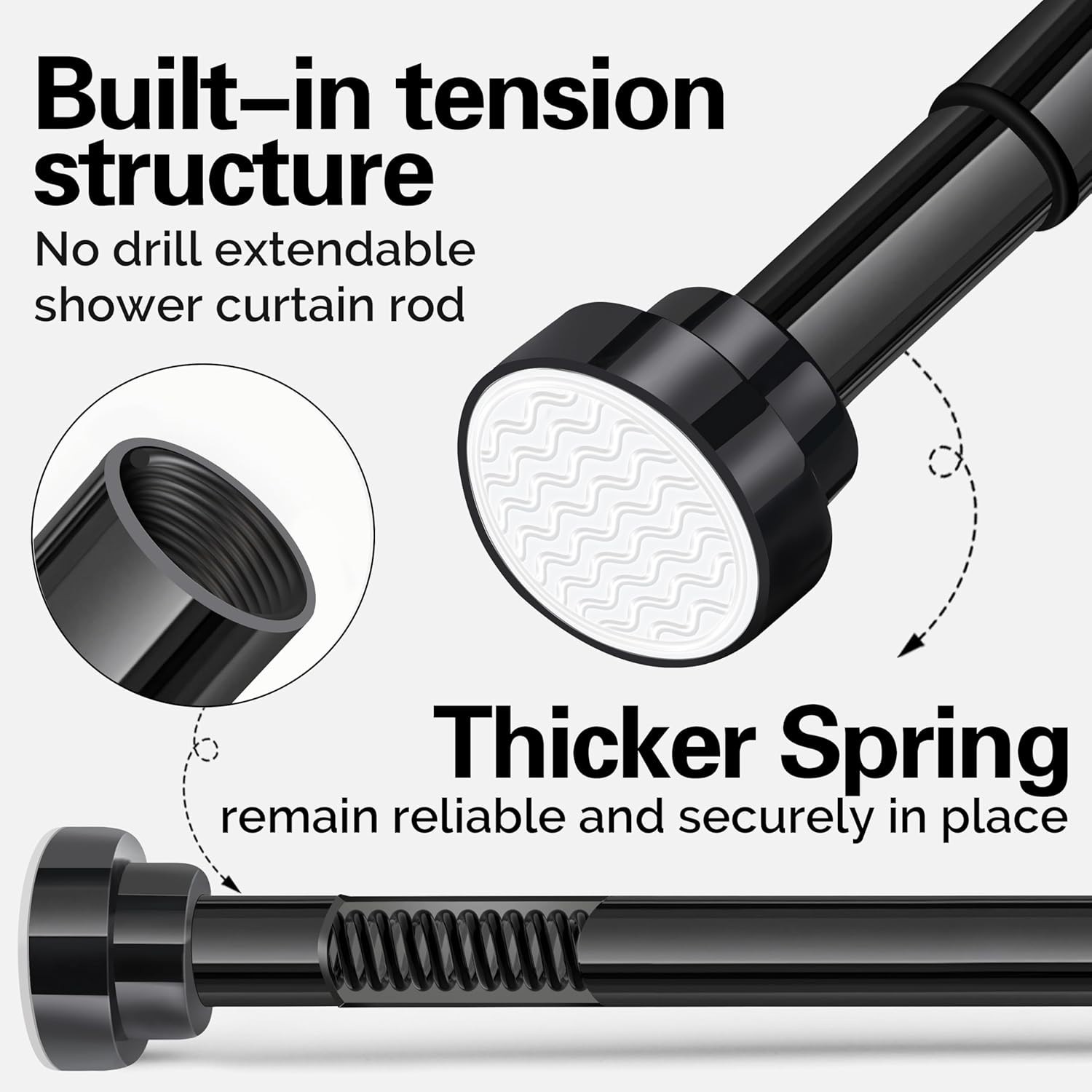 Built–in tension structure

No drill extendable shower curtain rod

Thicker Spring

remain reliable and securely in place