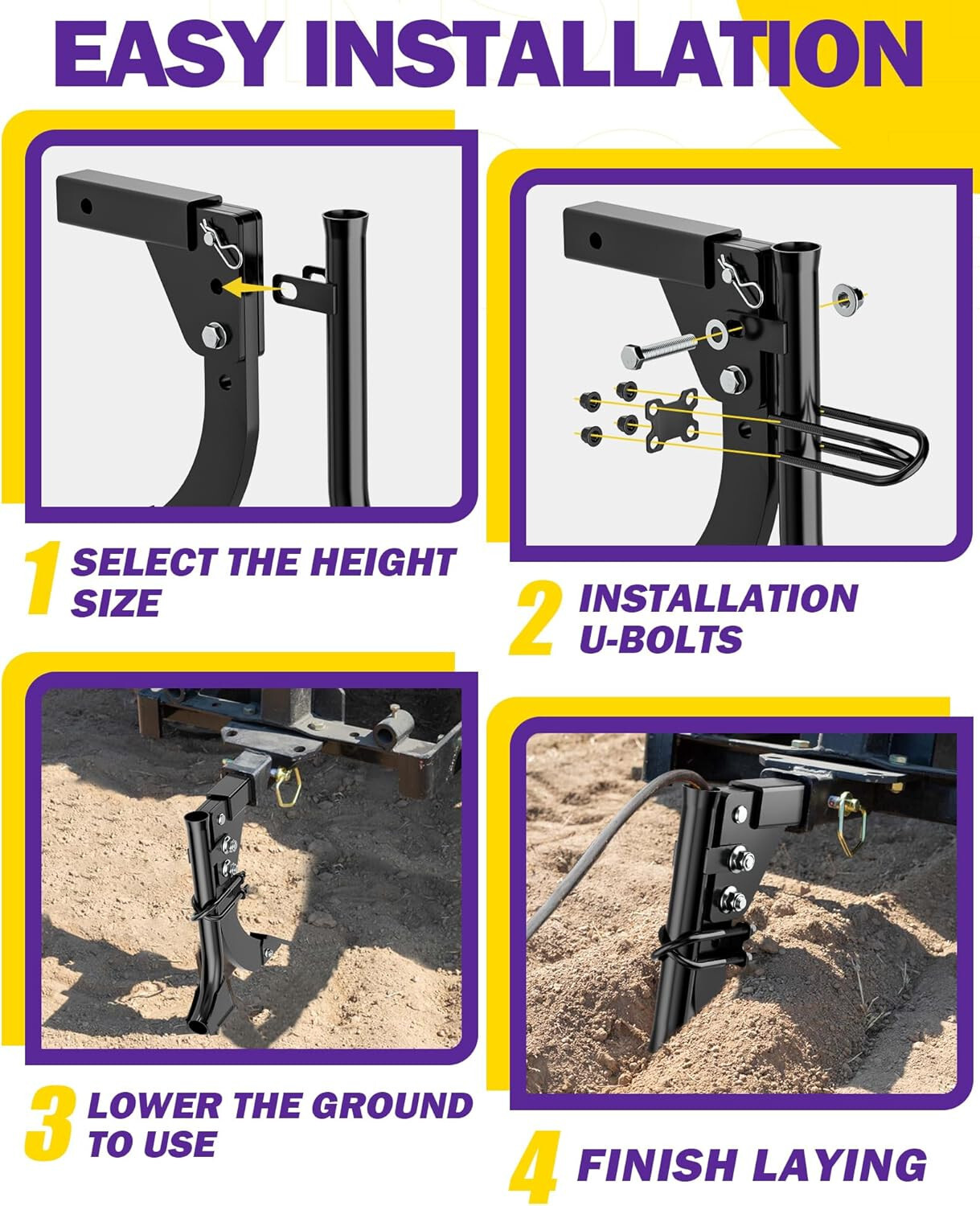 EASY INSTALLATION

1 SELECT THE HEIGHT SIZE

2 INSTALLATION U-BOLTS

3 LOWER THE GROUND TO USE

4 FINISH LAYING