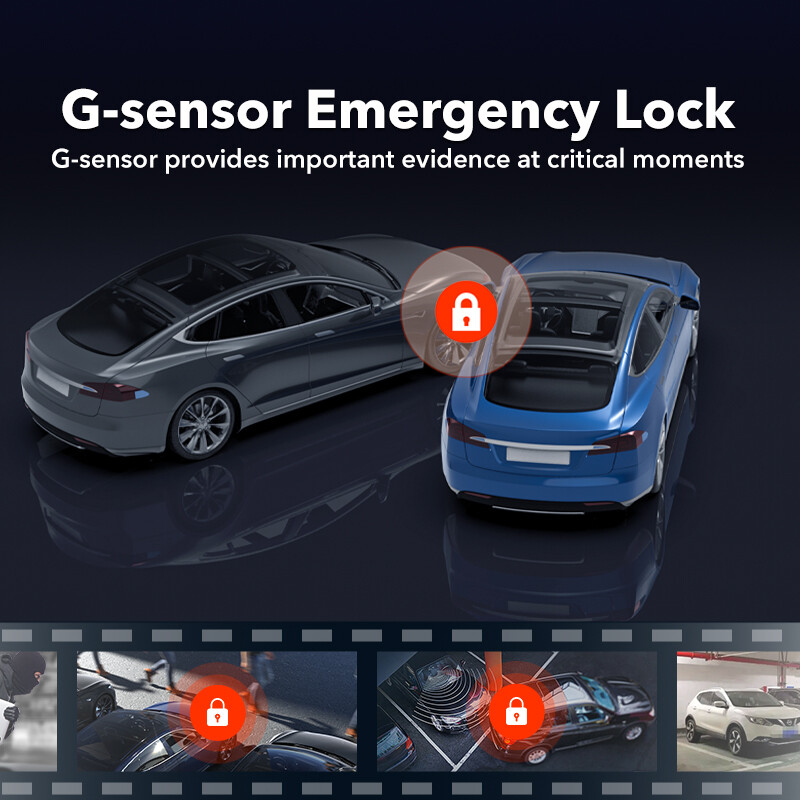 G-sensor Emergency Lock
G-sensor provides important evidence at critical moments