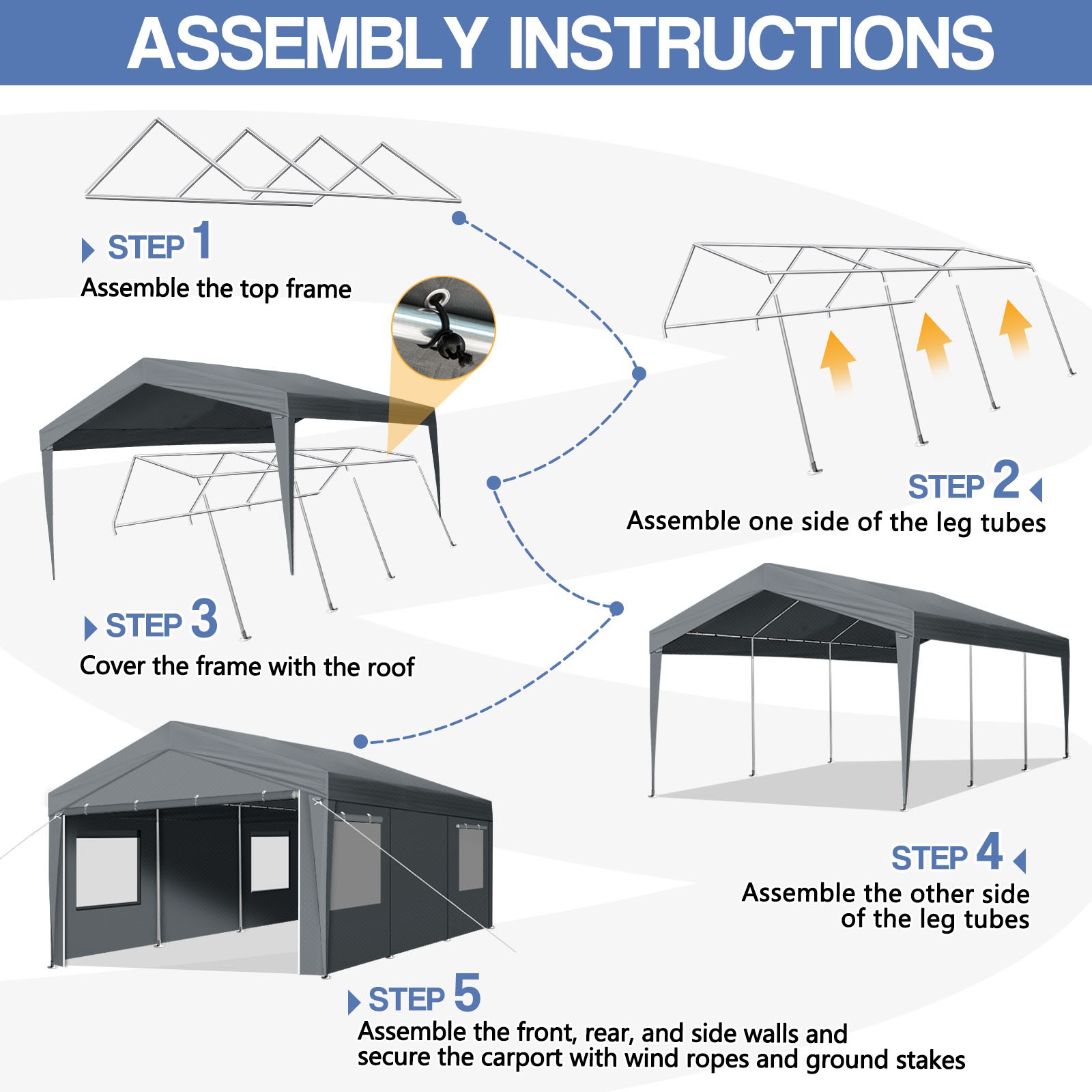 ASSEMBLY INSTRUCTIONS

STEP 1
Assemble the top frame

STEP 2
Assemble one side of the leg tubes

STEP 3
Cover the frame with the roof

STEP 4
Assemble the other side of the leg tubes

STEP 5
Assemble the front, rear, and side walls and secure the carport with wind ropes and ground stakes