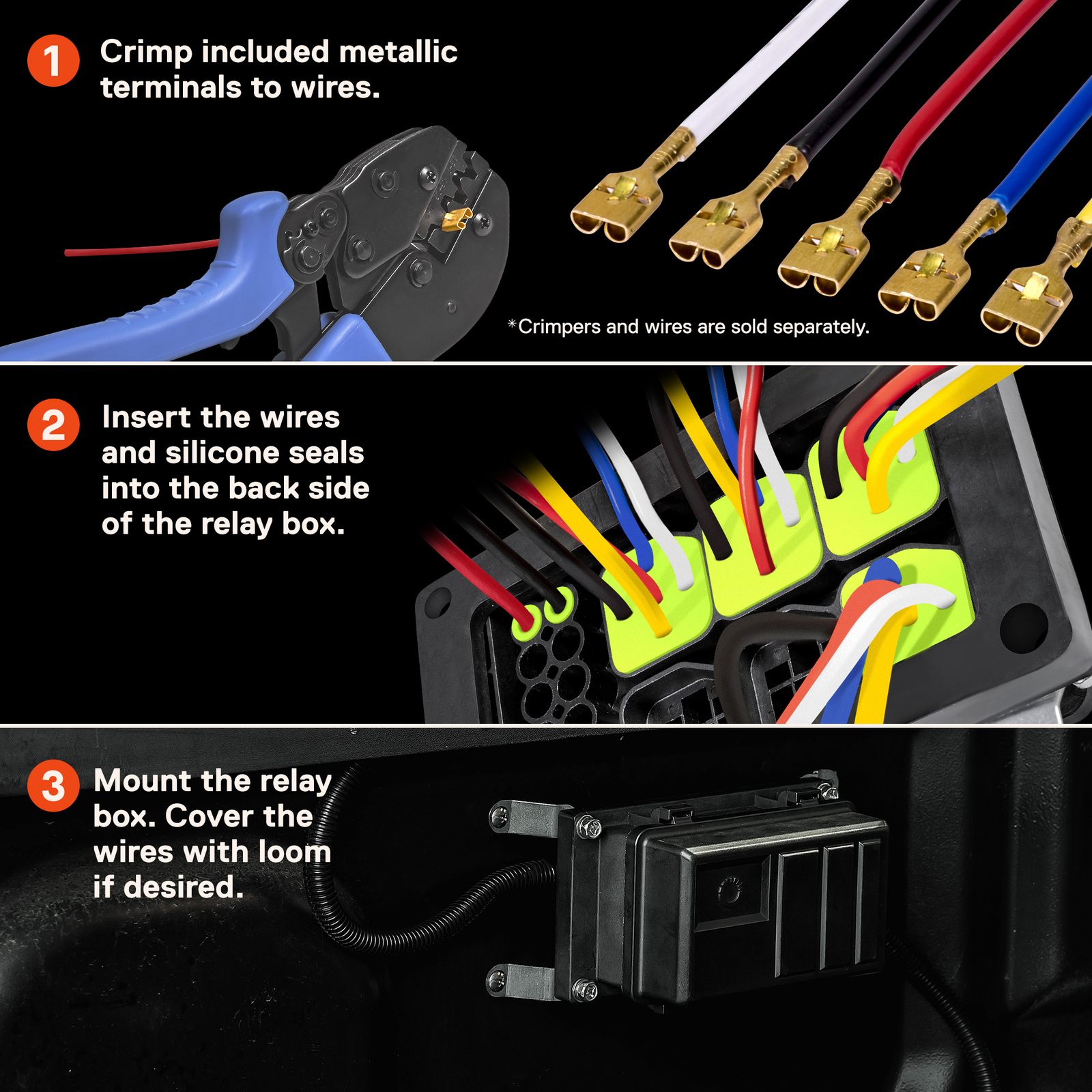 1 Crimp included metallic terminals to wires.

*Crimpers and wires are sold separately.

2 Insert the wires and silicone seals into the back side of the relay box.

3 Mount the relay box. Cover the wires with loom if desired.