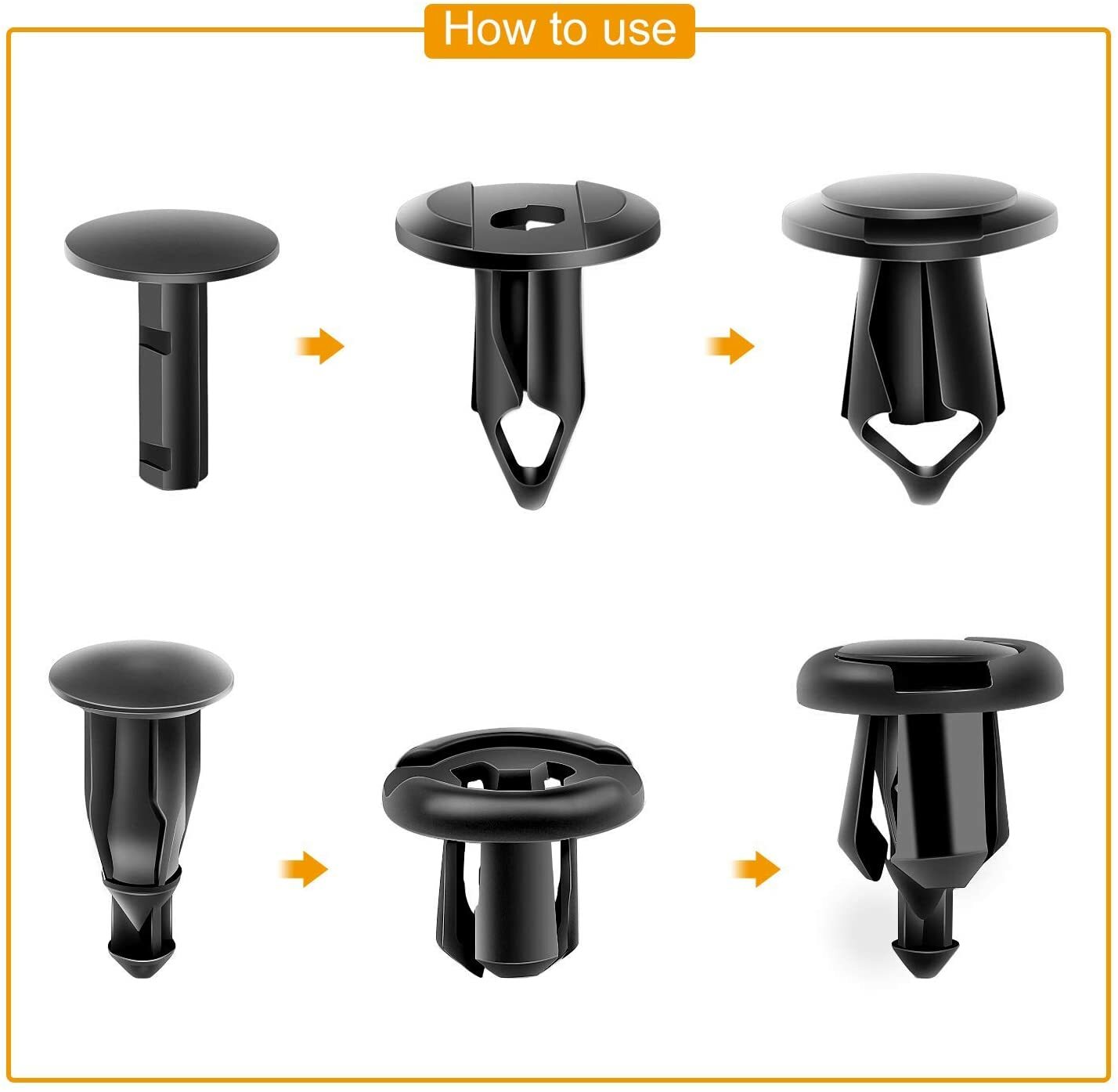 How to use