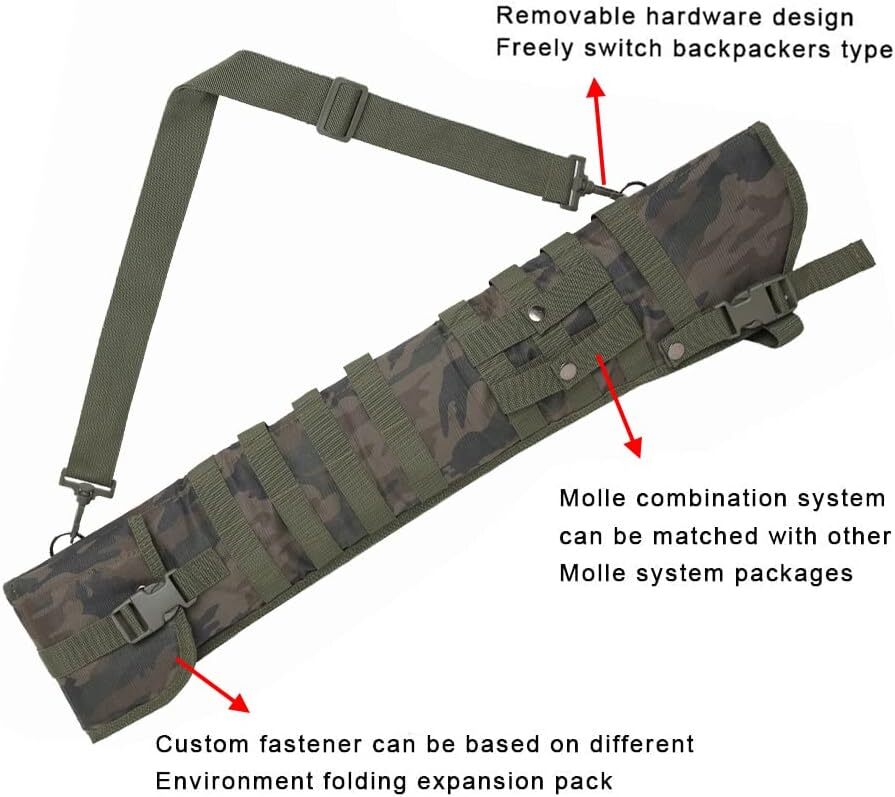 Removable hardware design
Freely switch backpackers type

Molle combination system
can be matched with other
Molle system packages

Custom fastener can be based on different
Environment folding expansion pack