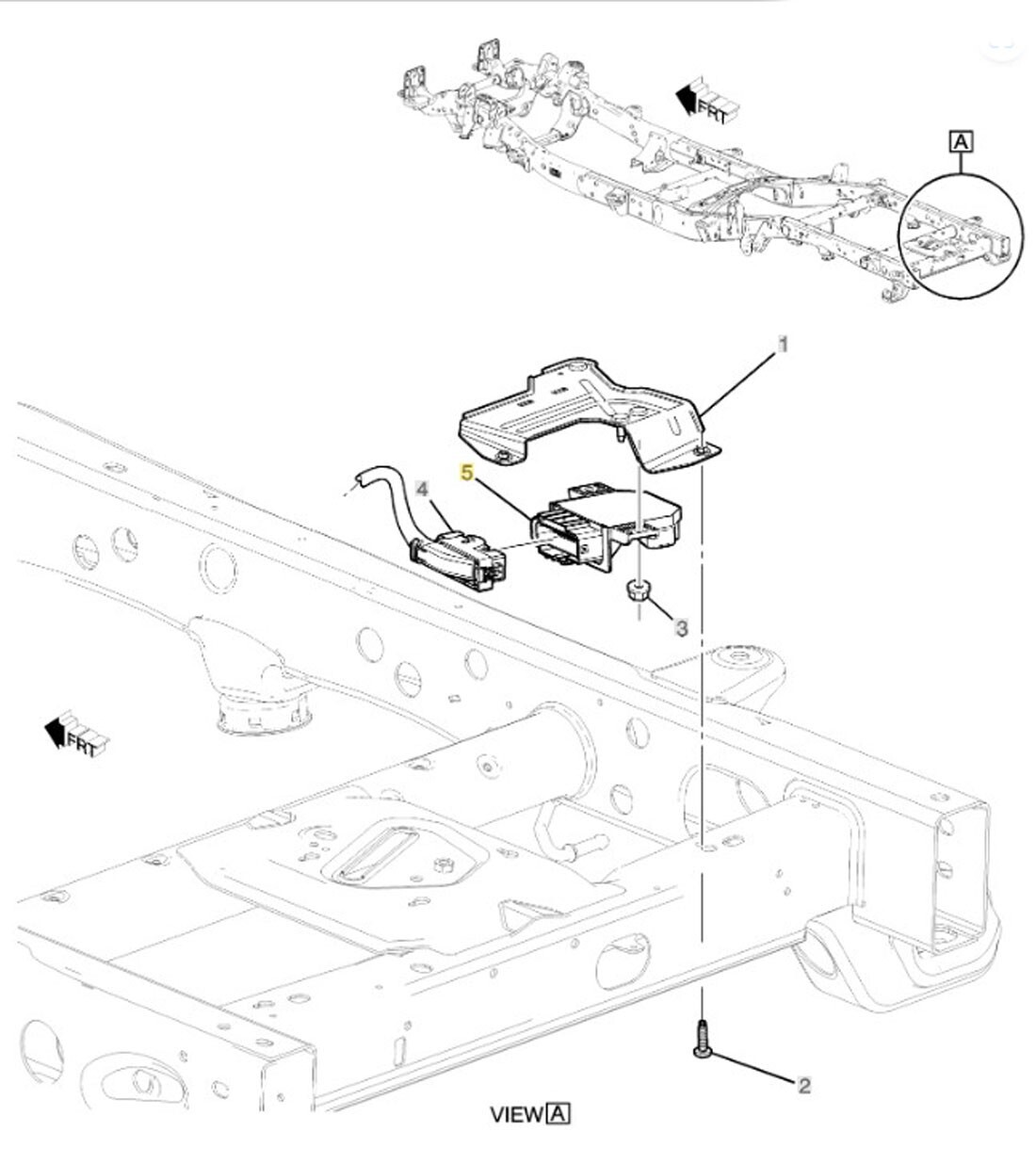 FRT

A

1

5

4

3

FRT

2

VIEW A