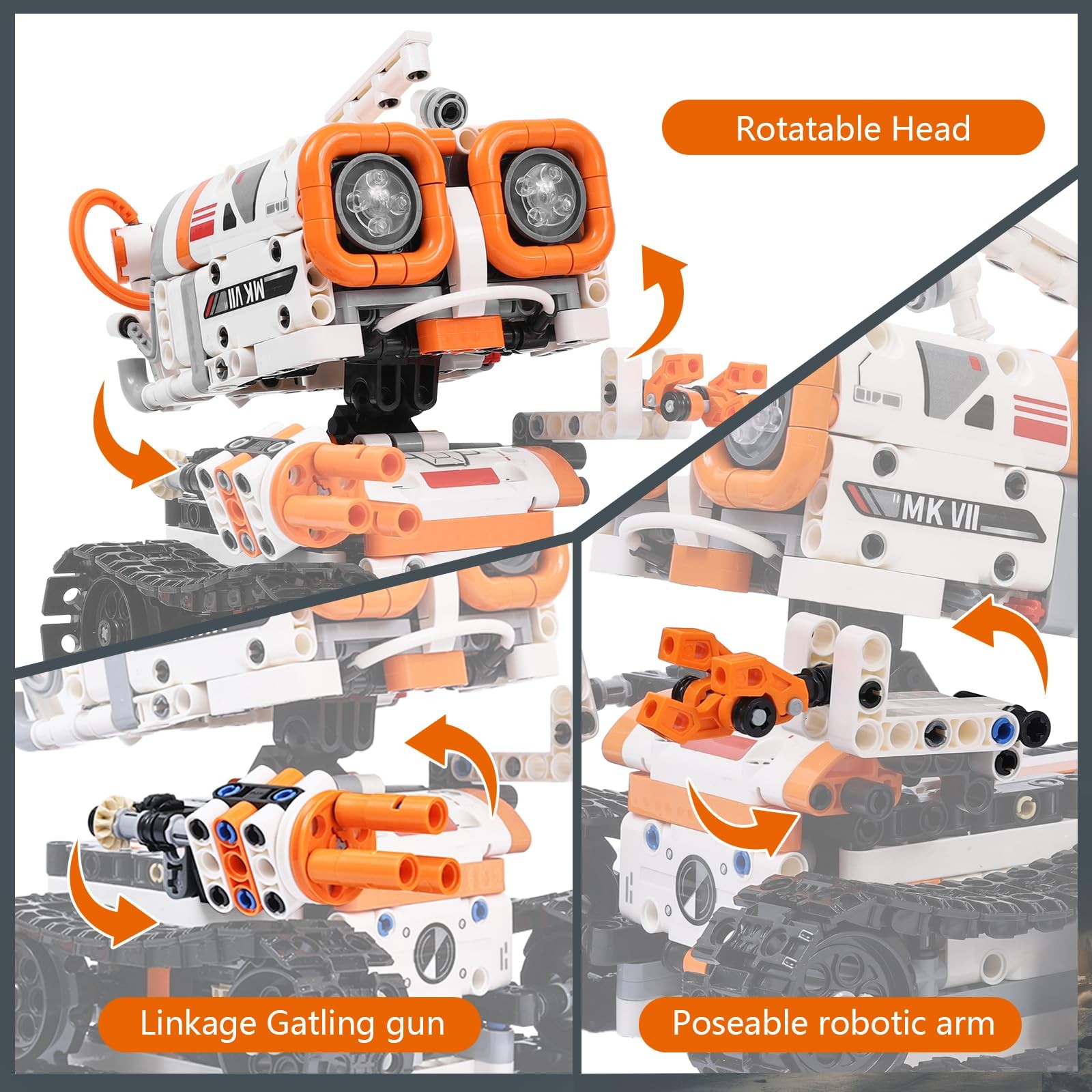 Rotatable Head

MK VII

MK VII

Linkage Gatling gun

Poseable robotic arm