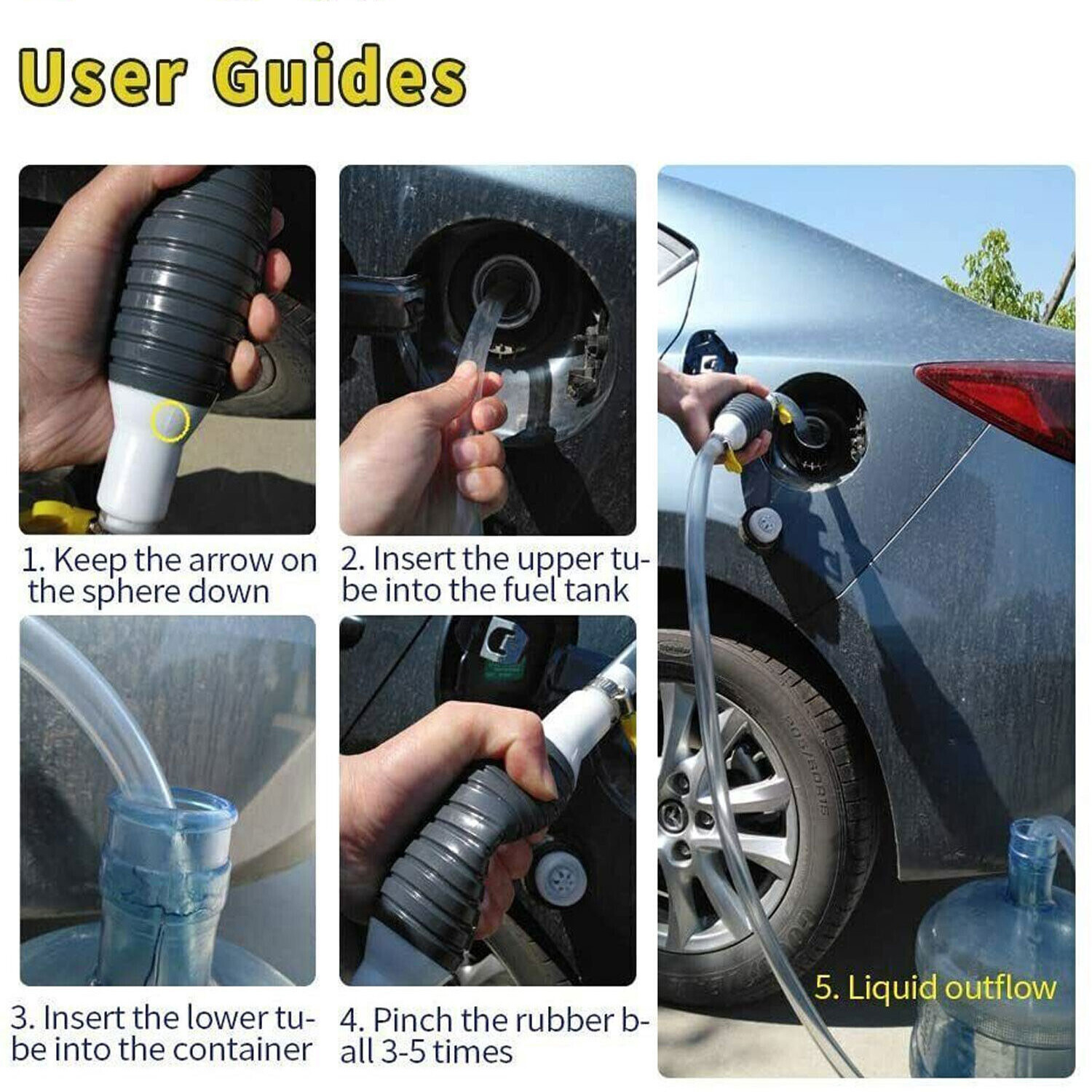 User Guides

1. Keep the arrow on the sphere down

2. Insert the upper tube into the fuel tank

3. Insert the lower tube into the container

4. Pinch the rubber ball 3-5 times

5. Liquid outflow