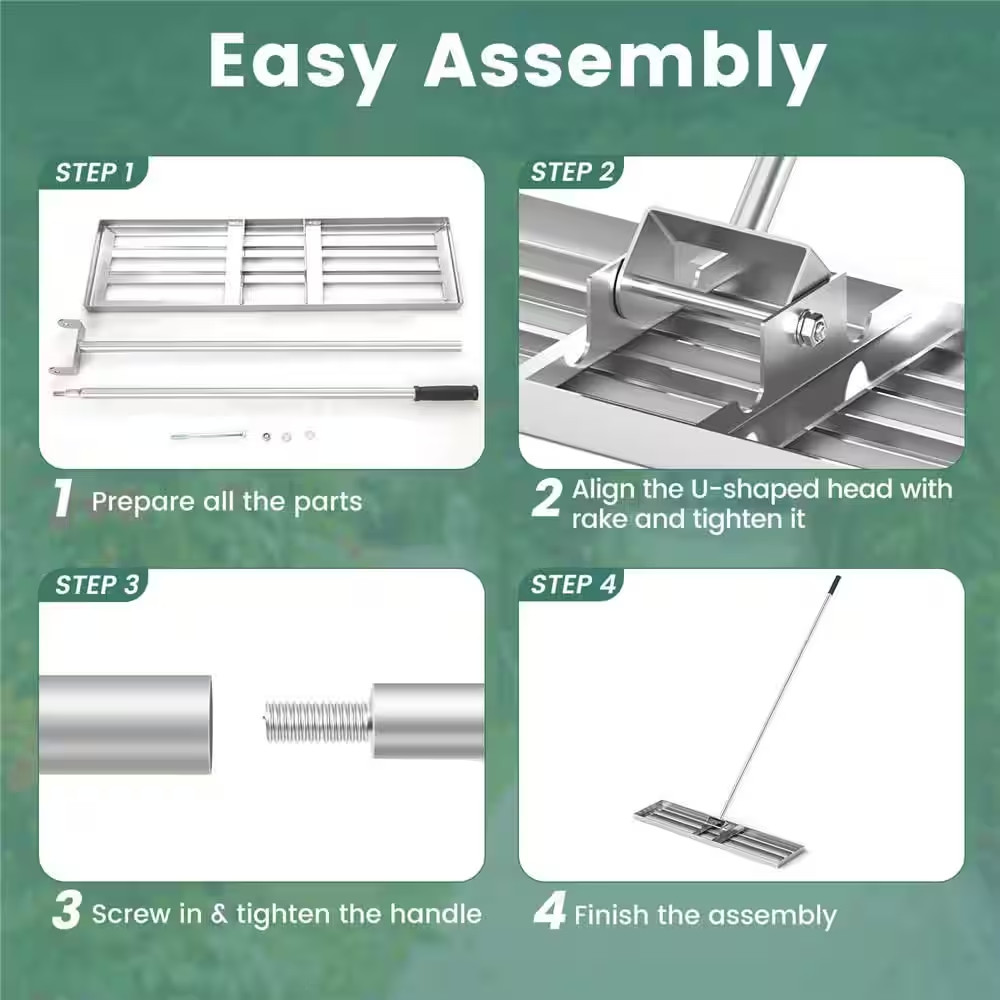 Easy Assembly

STEP 1

1 Prepare all the parts

STEP 2

2 Align the U-shaped head with rake and tighten it

STEP 3

3 Screw in & tighten the handle

STEP 4

4 Finish the assembly