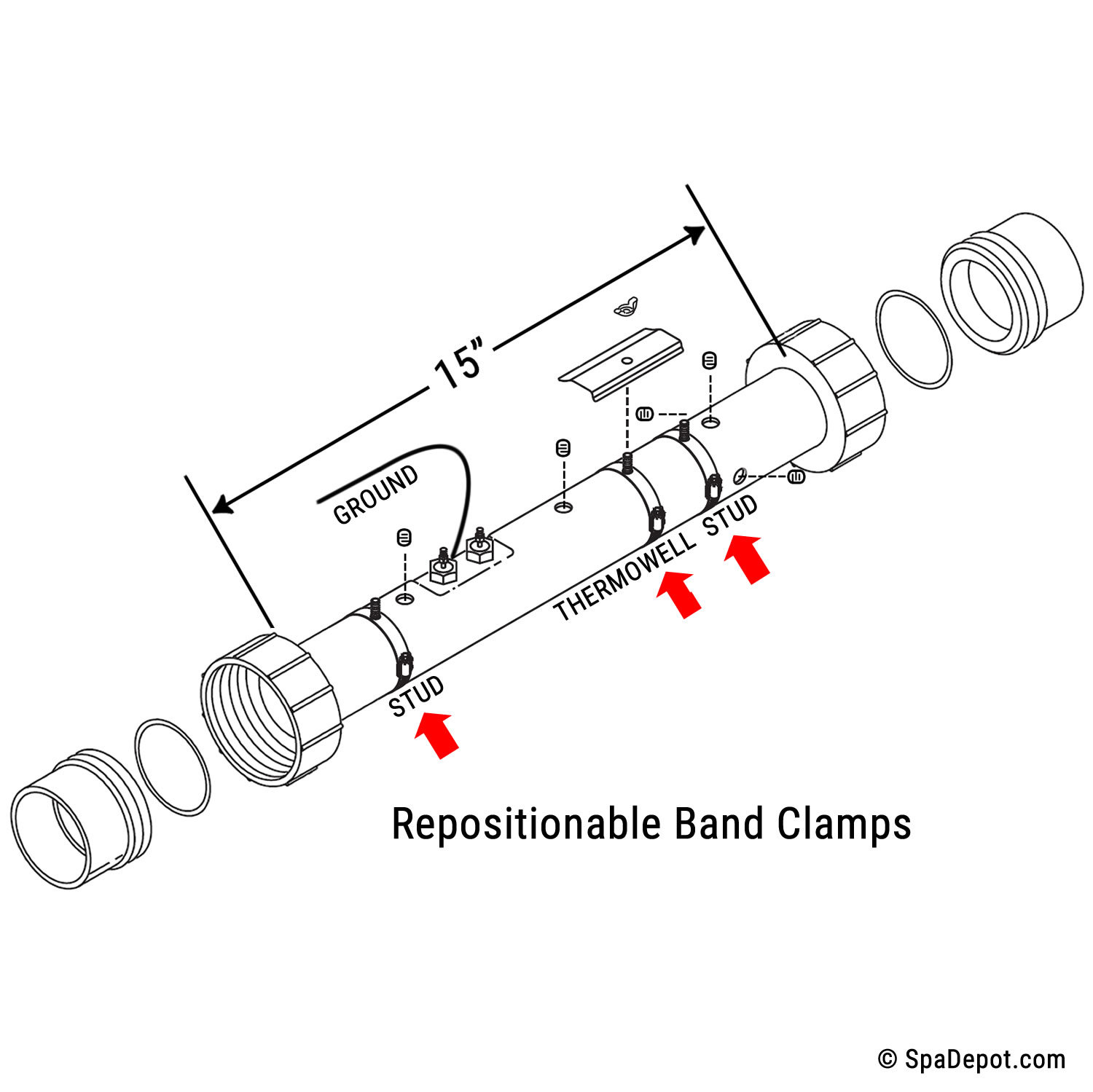 15"

GROUND

THERMOWELL

STUD

STUD

Repositionable Band Clamps

© SpaDepot.com