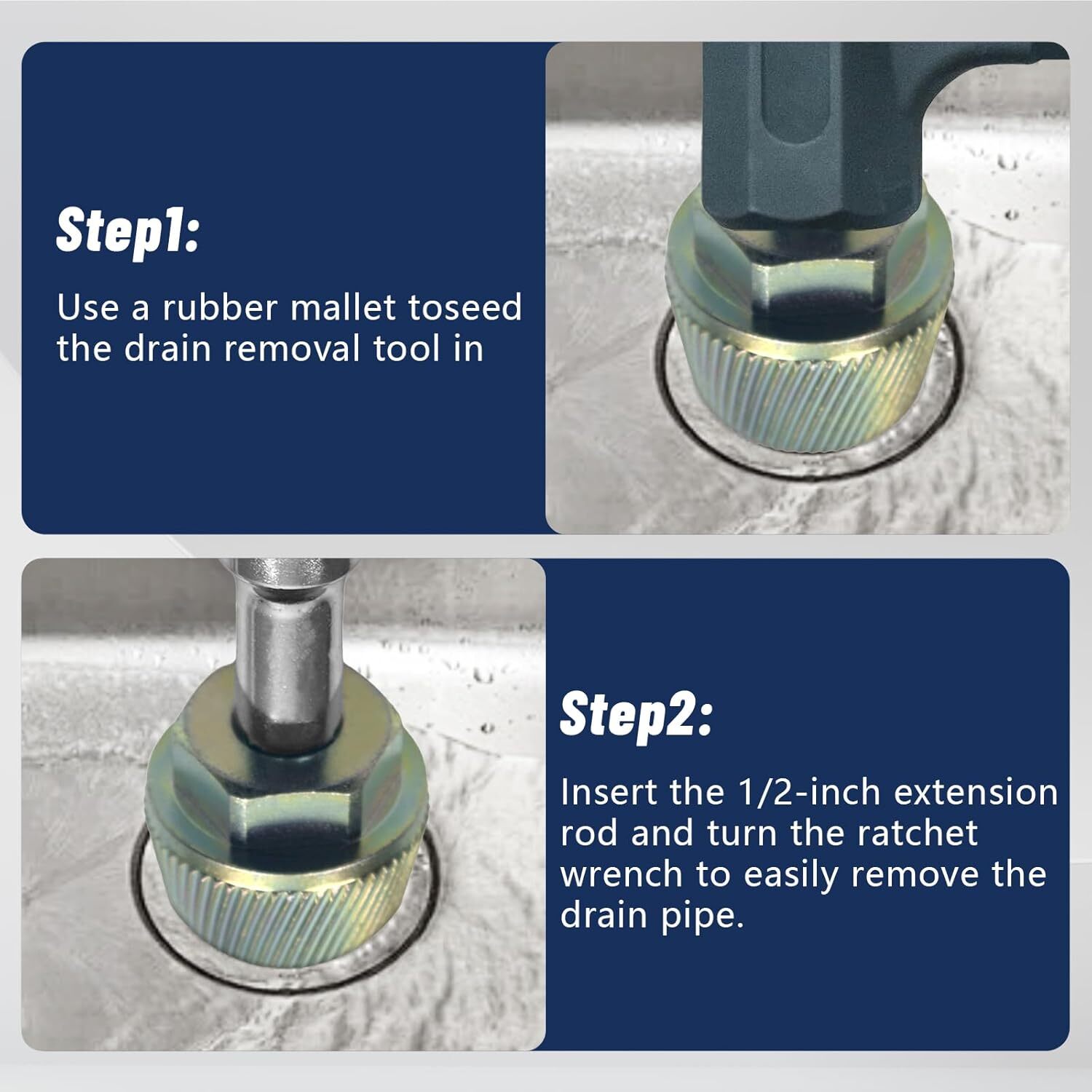 Step1:

Use a rubber mallet toseed the drain removal tool in

Step2:

Insert the 1/2-inch extension rod and turn the ratchet wrench to easily remove the drain pipe.