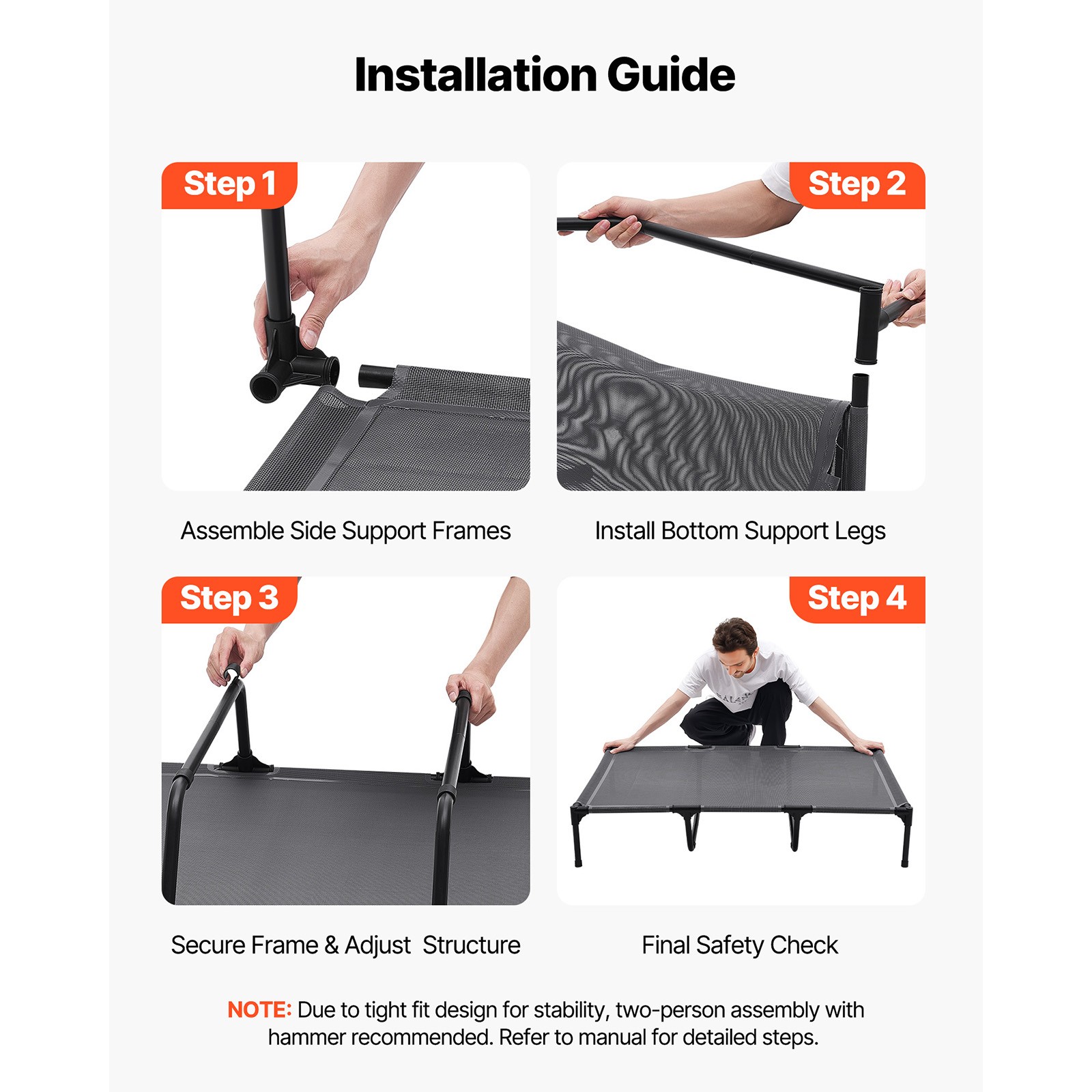 Installation Guide

Step 1

Assemble Side Support Frames

Step 2

Install Bottom Support Legs

Step 3

Secure Frame & Adjust Structure

Step 4

Final Safety Check

NOTE: Due to tight fit design for stability, two-person assembly with hammer recommended. Refer to manual for detailed steps.