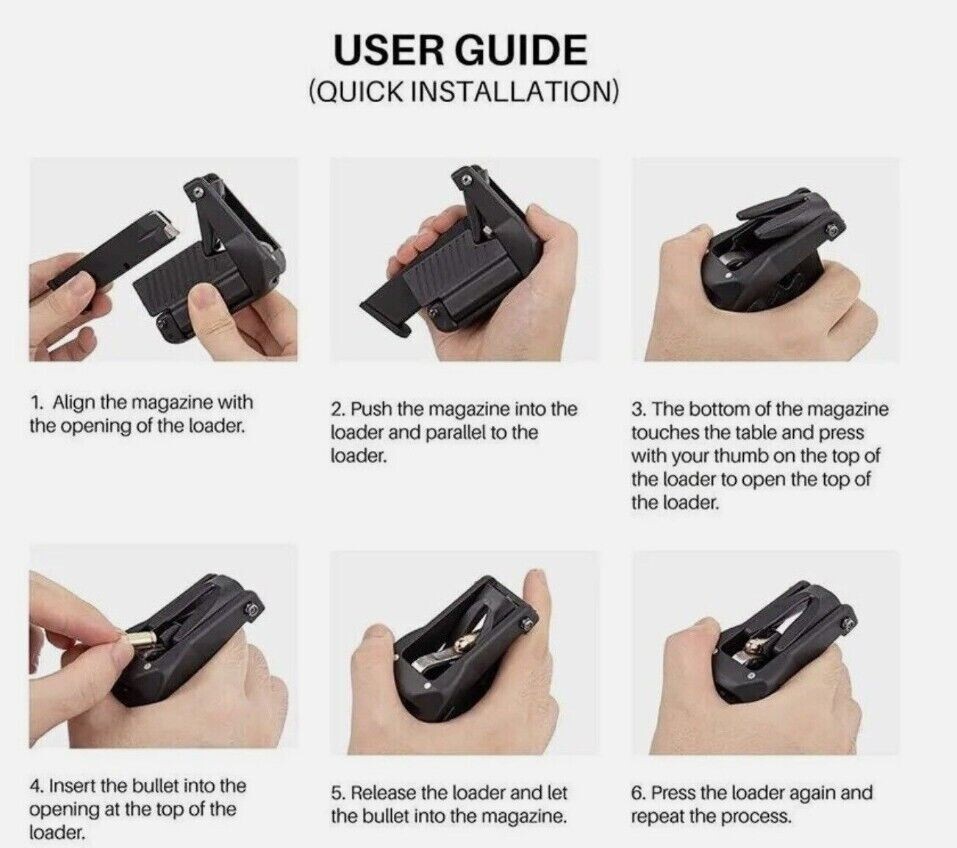 USER GUIDE
(QUICK INSTALLATION)

1. Align the magazine with the opening of the loader.

2. Push the magazine into the loader and parallel to the loader.

3. The bottom of the magazine touches the table and press with your thumb on the top of the loader to open the top of the loader.

4. Insert the bullet into the opening at the top of the loader.

5. Release the loader and let the bullet into the magazine.

6. Press the loader again and repeat the process.