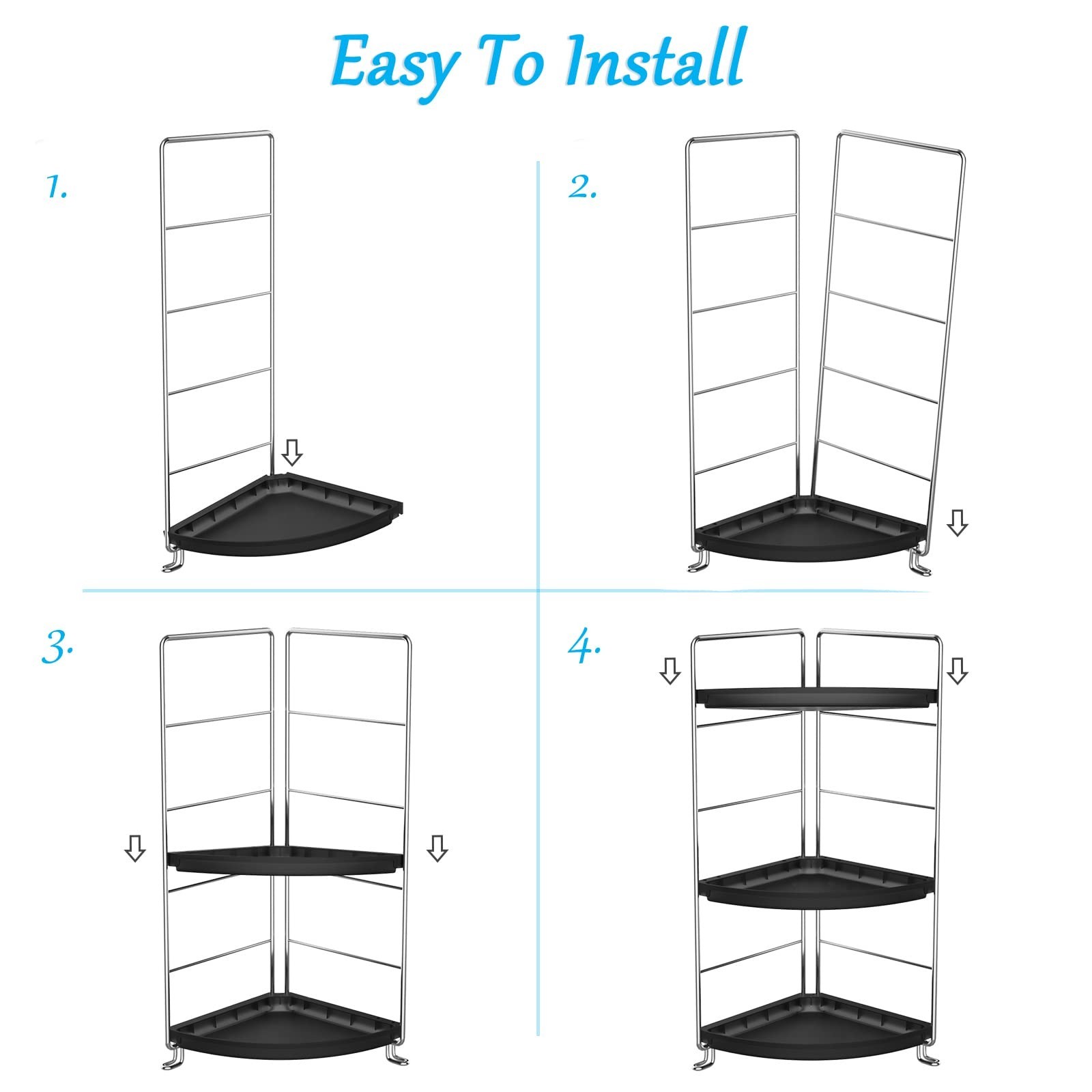 Easy To Install

1.

2.

3.

4.